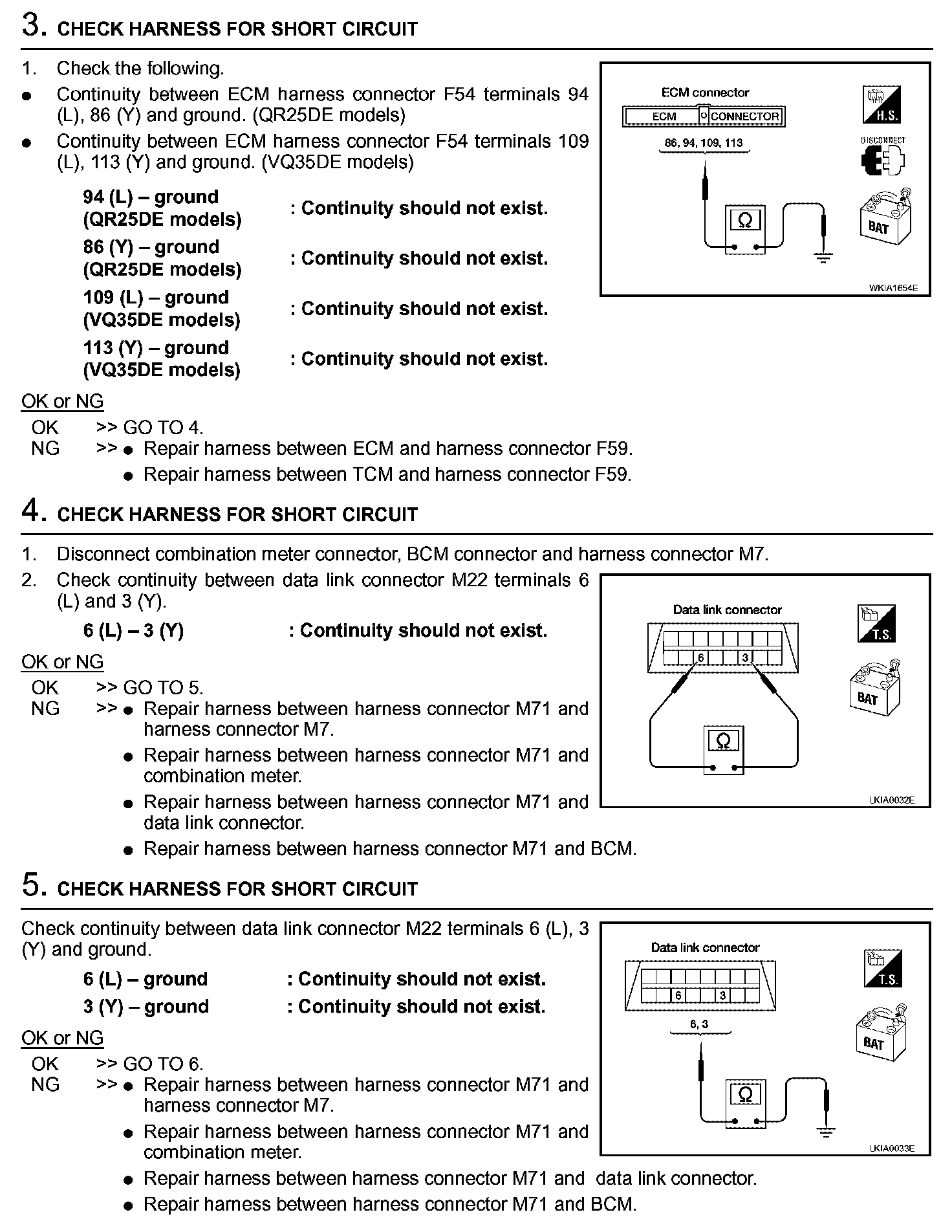 3. CHECK HARNESS FOR SHORT CIRCUIT

1. Check the following.
● Continuity between ECM harness connector F54 terminals 94 (L), 86 (Y) and ground. (QR25DE models)
● Continuity between ECM harness connector F54 terminals 109 (L), 113 (Y) and ground. (VQ35DE models)

94 (L) – ground (QR25DE models) : Continuity should not exist.
86 (Y) – ground (QR25DE models) : Continuity should not exist.
109 (L) – ground (VQ35DE models) : Continuity should not exist.
113 (Y) – ground (VQ35DE models) : Continuity should not exist.

ECM connector
ECM CONNECTOR
86, 94, 109, 113
Ω
H.S.
DISCONNECT
BAT
WKIA1654E

OK or NG
OK >> GO TO 4.
NG >> ● Repair harness between ECM and harness connector F59.
● Repair harness between TCM and harness connector F59.

4. CHECK HARNESS FOR SHORT CIRCUIT

1. Disconnect combination meter connector, BCM connector and harness connector M7.
2. Check continuity between data link connector M22 terminals 6 (L) and 3 (Y).

6 (L) – 3 (Y) : Continuity should not exist.

Data link connector
6 3
Ω
T.S.
BAT
LKIA0032E

OK or NG
OK >> GO TO 5.
NG >> ● Repair harness between harness connector M71 and harness connector M7.
● Repair harness between harness connector M71 and combination meter.
● Repair harness between harness connector M71 and data link connector.
● Repair harness between harness connector M71 and BCM.

5. CHECK HARNESS FOR SHORT CIRCUIT

Check continuity between data link connector M22 terminals 6 (L), 3 (Y) and ground.

6 (L) – ground : Continuity should not exist.
3 (Y) – ground : Continuity should not exist.

Data link connector
6 3
6, 3
Ω
T.S.
BAT
LKIA0033E

OK or NG
OK >> GO TO 6.
NG >> ● Repair harness between harness connector M71 and harness connector M7.
● Repair harness between harness connector M71 and combination meter.
● Repair harness between harness connector M71 and data link connector.
● Repair harness between harness connector M71 and BCM.