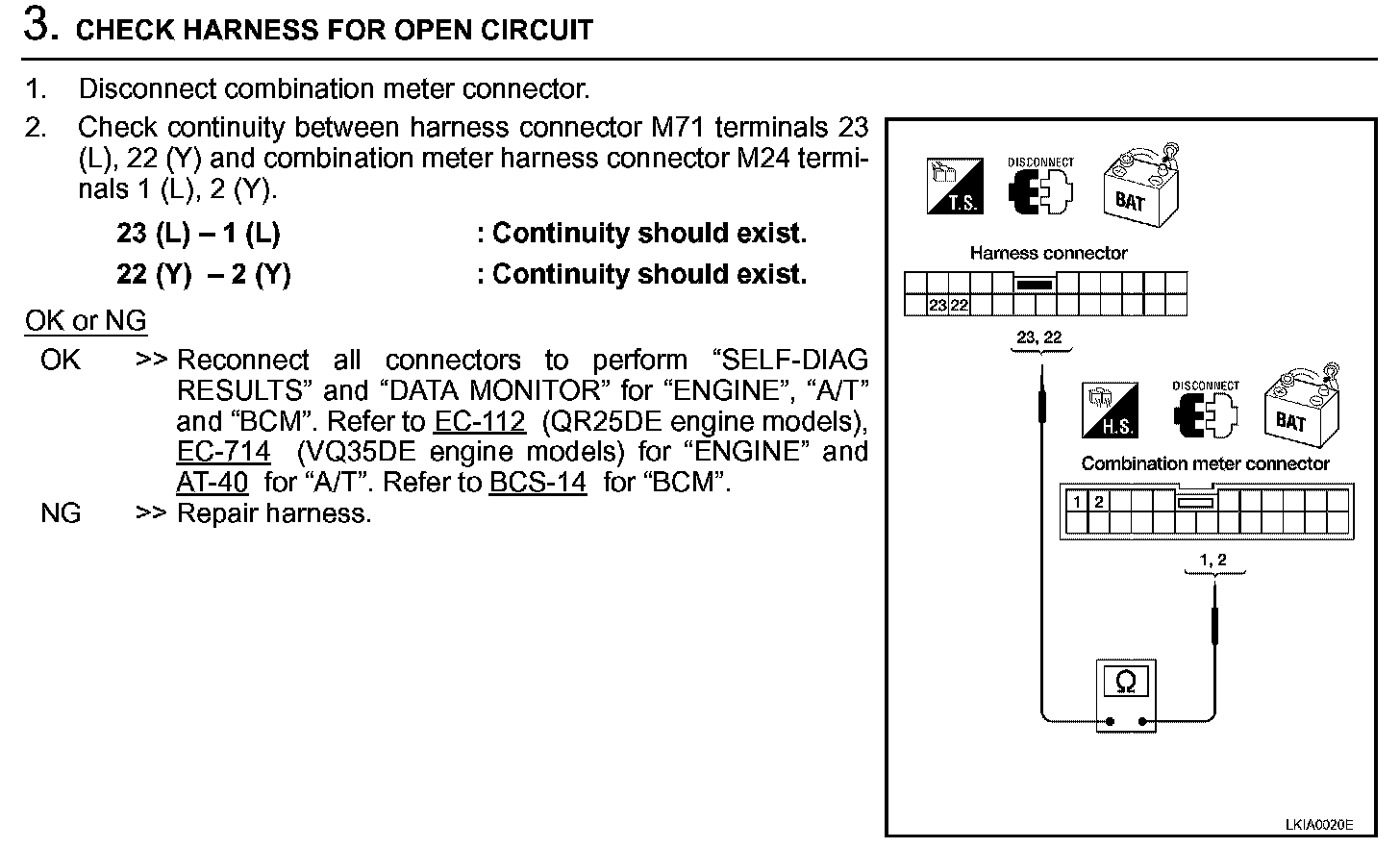 3. CHECK HARNESS FOR OPEN CIRCUIT

1. Disconnect combination meter connector.
2. Check continuity between harness connector M71 terminals 23 (L), 22 (Y) and combination meter harness connector M24 terminals 1 (L), 2 (Y).

23 (L) – 1 (L) : Continuity should exist.
22 (Y) – 2 (Y) : Continuity should exist.

OK or NG

OK >> Reconnect all connectors to perform “SELF-DIAG RESULTS” and “DATA MONITOR” for “ENGINE”, “A/T” and “BCM”. Refer to EC-112 (QR25DE engine models), EC-714 (VQ35DE engine models) for “ENGINE” and AT-40 for “A/T”. Refer to BCS-14 for “BCM”.
NG >> Repair harness.

T.S.
DISCONNECT
BAT
Harness connector
23 22
23, 22
H.S.
DISCONNECT
BAT
Combination meter connector
1 2
1, 2
Ω
LKIA0020E