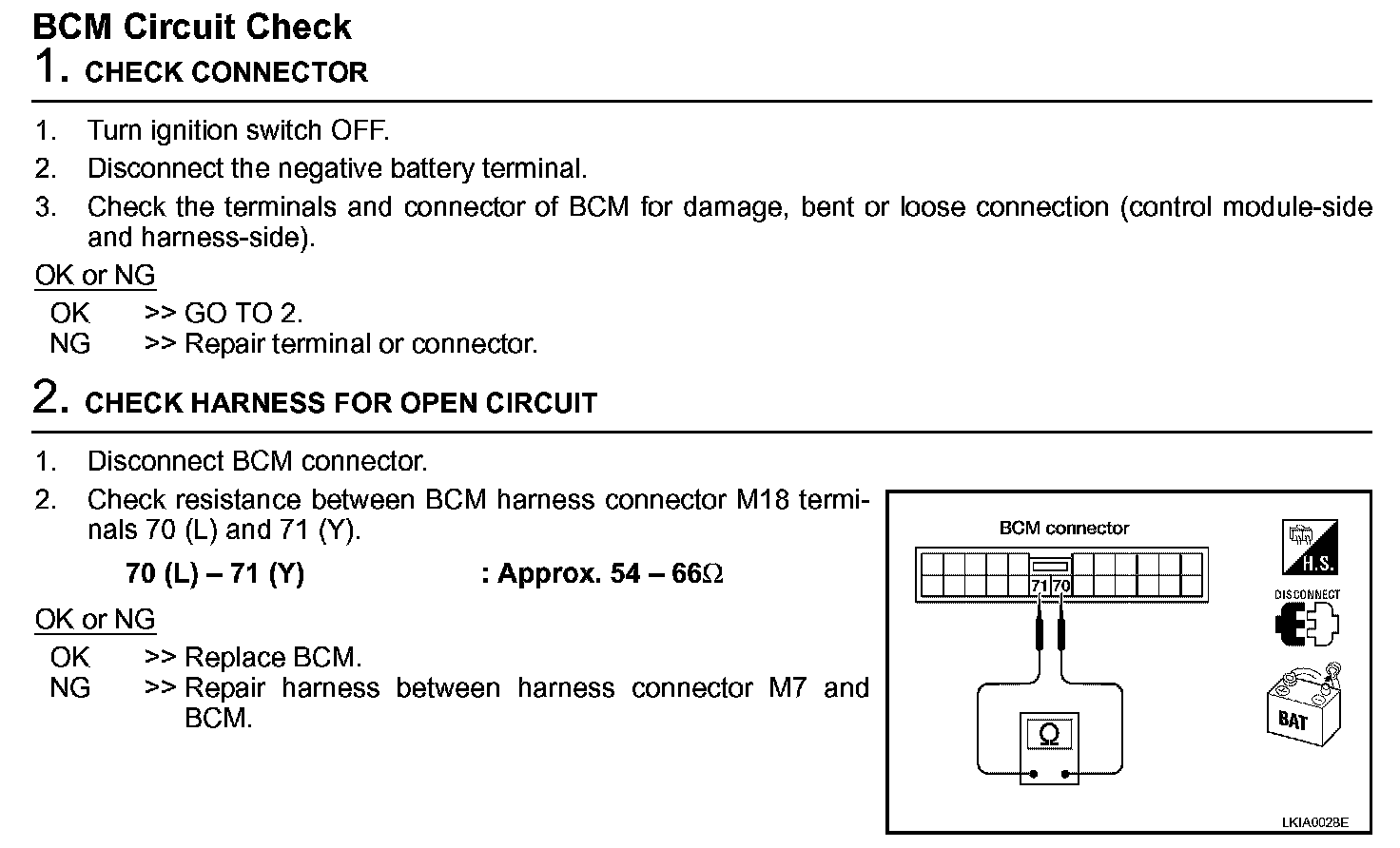 BCM Circuit Check
1. CHECK CONNECTOR

1. Turn ignition switch OFF.
2. Disconnect the negative battery terminal.
3. Check the terminals and connector of BCM for damage, bent or loose connection (control module-side and harness-side).

OK or NG
OK >> GO TO 2.
NG >> Repair terminal or connector.

2. CHECK HARNESS FOR OPEN CIRCUIT

1. Disconnect BCM connector.
2. Check resistance between BCM harness connector M18 terminals 70 (L) and 71 (Y).

70 (L) – 71 (Y) : Approx. 54 – 66$\Omega$

OK or NG
OK >> Replace BCM.
NG >> Repair harness between harness connector M7 and BCM.

BCM connector
71 70
$\Omega$
H.S.
DISCONNECT
BAT
LKIA0028E