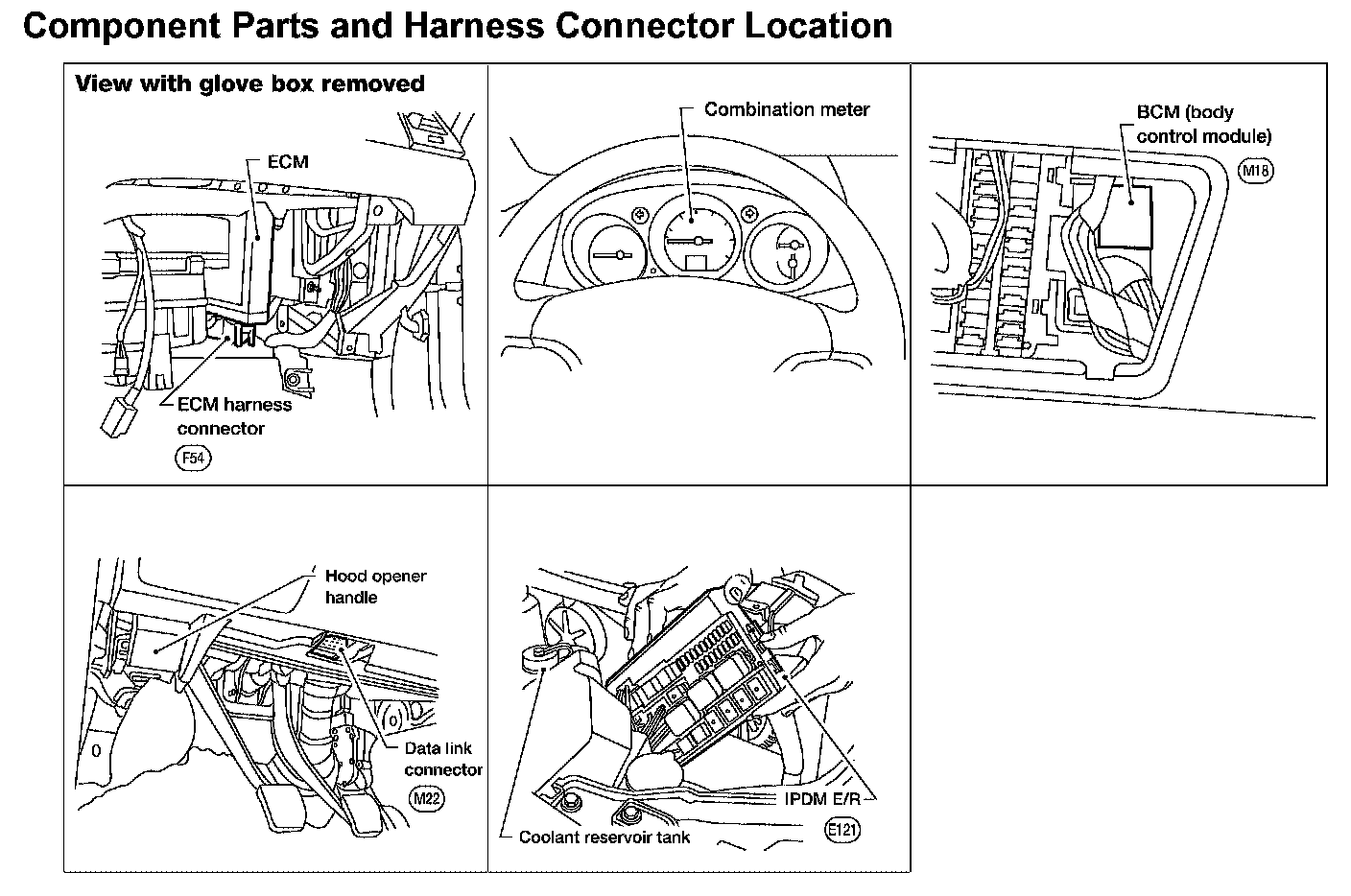 Component Parts and Harness Connector Location

View with glove box removed

ECM

ECM harness connector

F54

Combination meter

BCM (body control module)

M18

Hood opener handle

Data link connector

M22

IPDM E/R

E121

Coolant reservoir tank