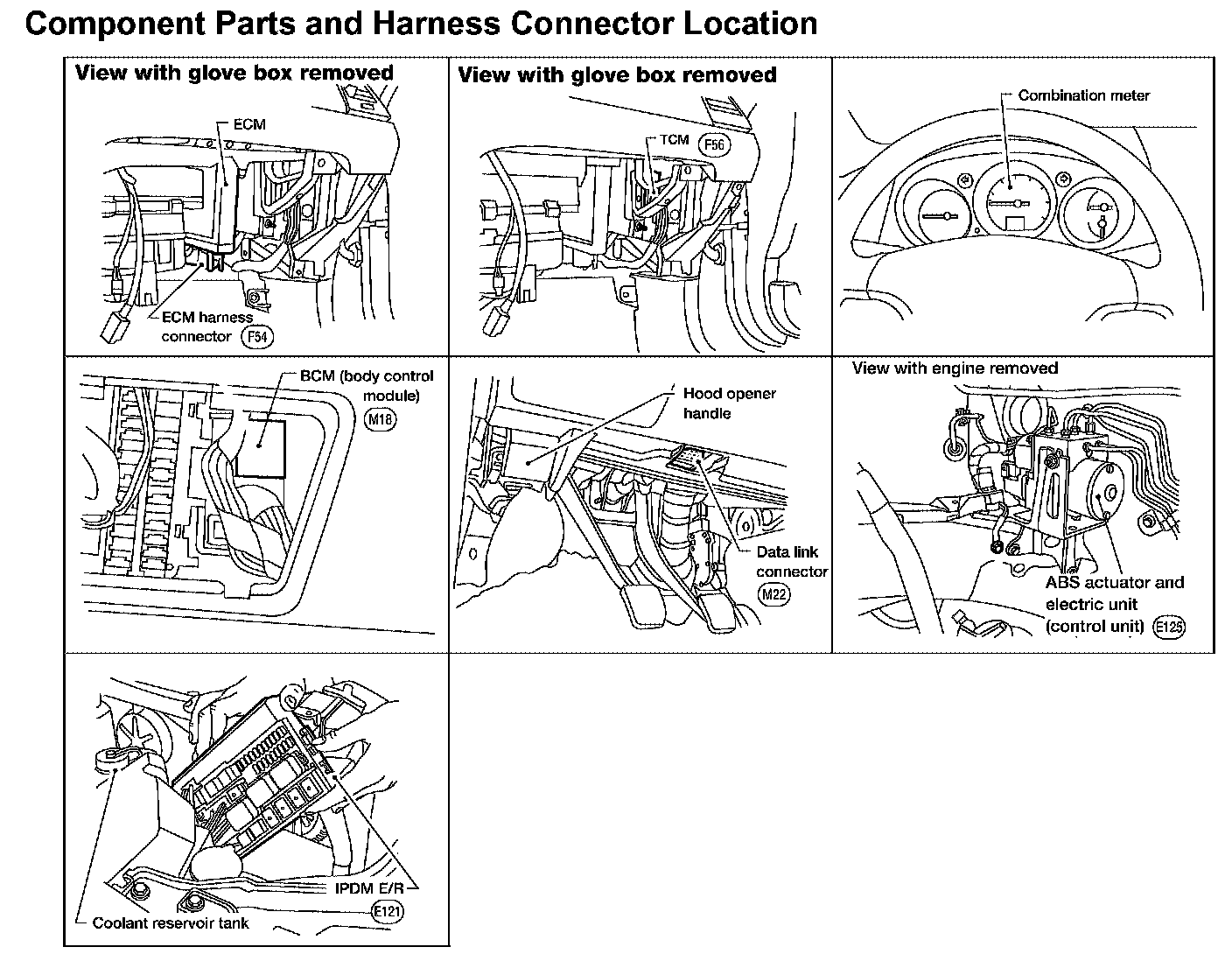 Component Parts and Harness Connector Location

View with glove box removed

ECM

ECM harness connector F54

View with glove box removed

TCM F56

Combination meter

BCM (body control module) M18

Hood opener handle

Data link connector M22

View with engine removed

ABS actuator and electric unit (control unit) E125

IPDM E/R E121

Coolant reservoir tank