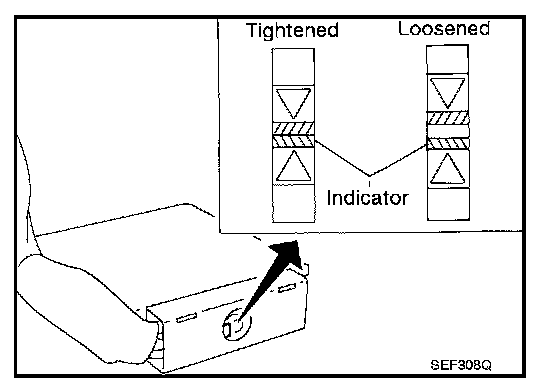 Tightened
Loosened
Indicator
SEF308Q