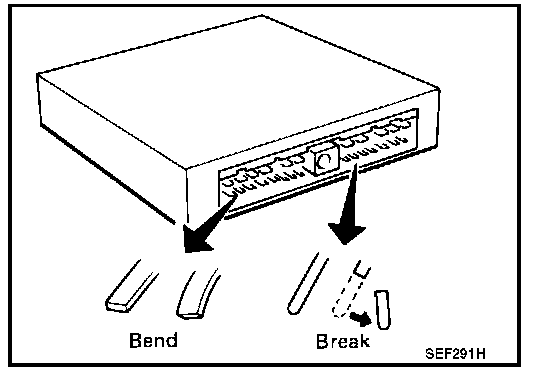 Bend

Break

SEF291H