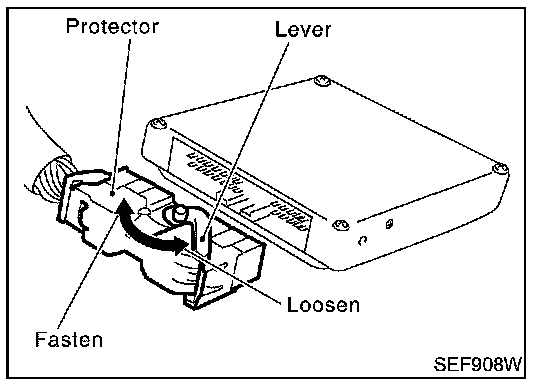 Protector
Lever
Loosen
Fasten
SEF908W