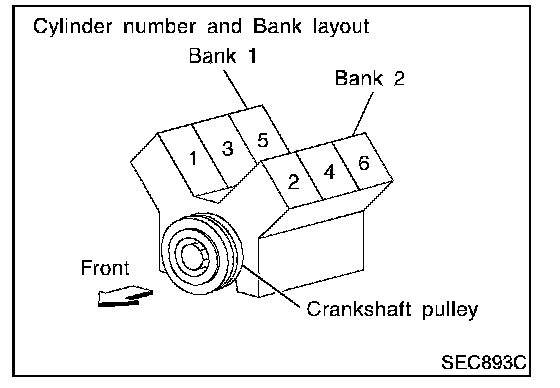 Cylinder number and Bank layout

Bank 1

Bank 2

1 3 5

2 4 6

Front

Crankshaft pulley

SEC893C