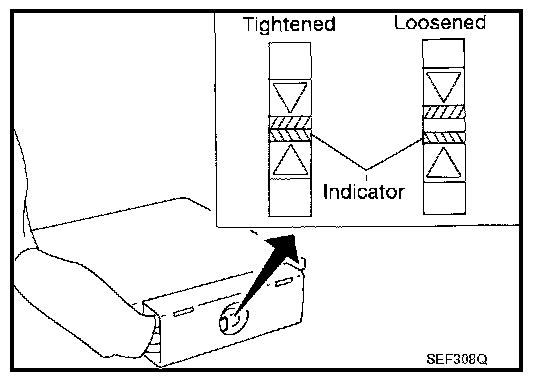 Tightened
Loosened
Indicator
SEF308Q