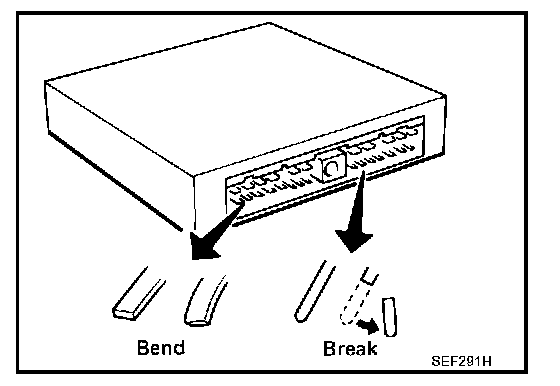 Bend

Break

SEF291H