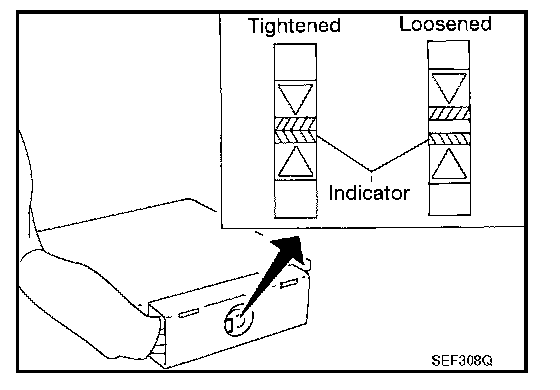 Tightened
Loosened
Indicator
SEF308Q