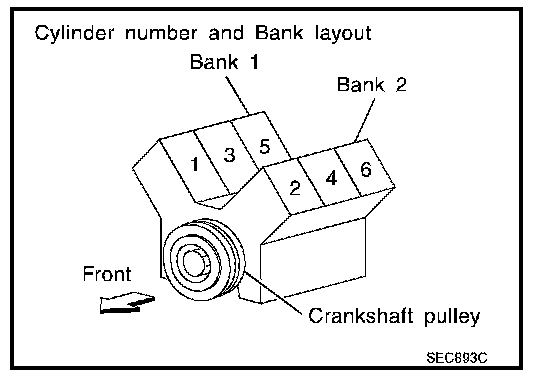 Cylinder number and Bank layout

Bank 1

Bank 2

1
3
5
2
4
6

Front

Crankshaft pulley

SEC893C