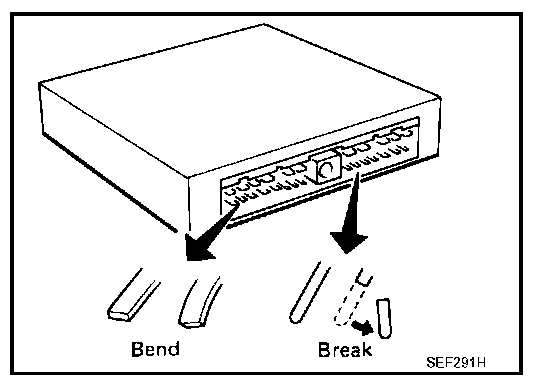 Bend

Break

SEF291H