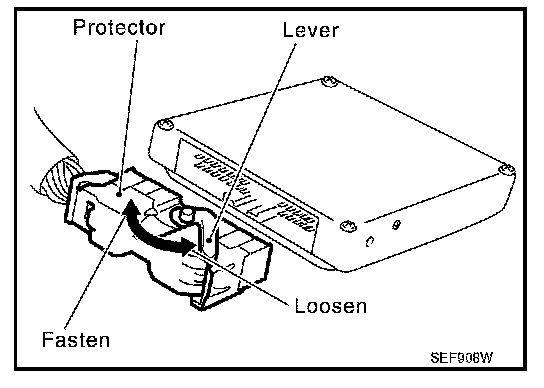 Protector

Lever

Loosen

Fasten

SEF908W