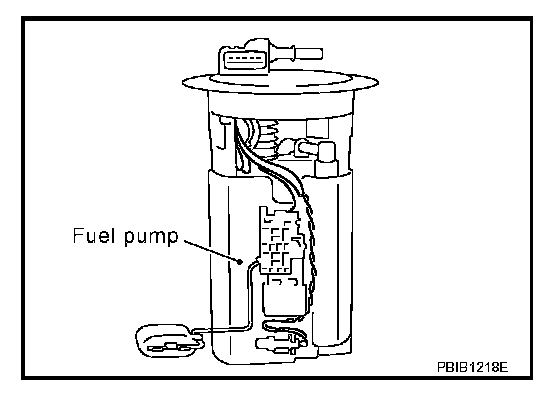 Fuel pump

PBIB1218E