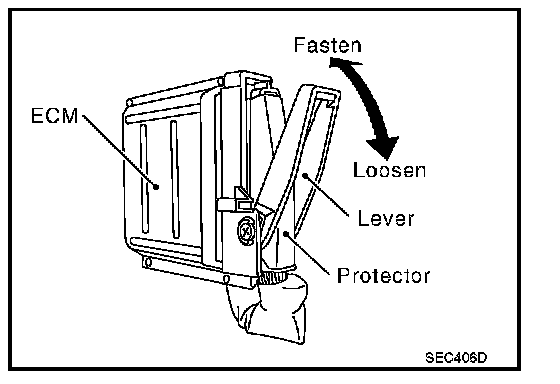 Fasten

ECM

Loosen

Lever

Protector

SEC406D