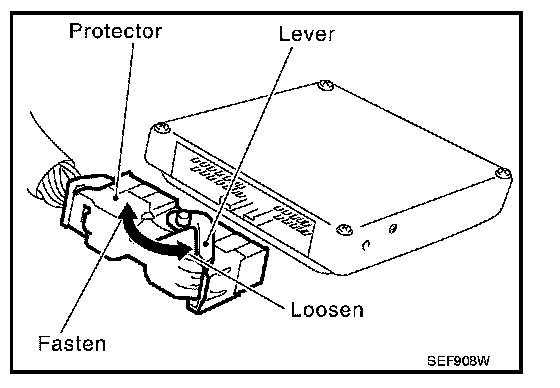 Protector
Lever
Loosen
Fasten
SEF908W