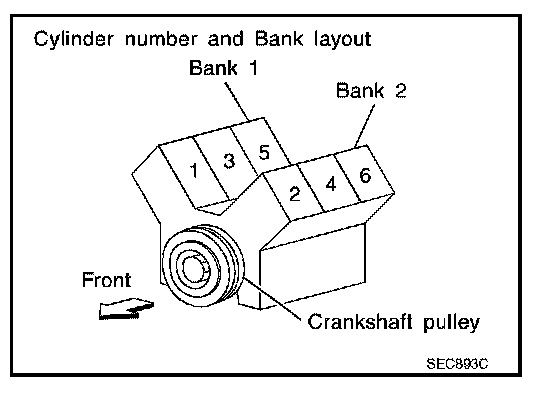 Cylinder number and Bank layout

Bank 1

Bank 2

1 3 5

2 4 6

Front

Crankshaft pulley

SEC893C