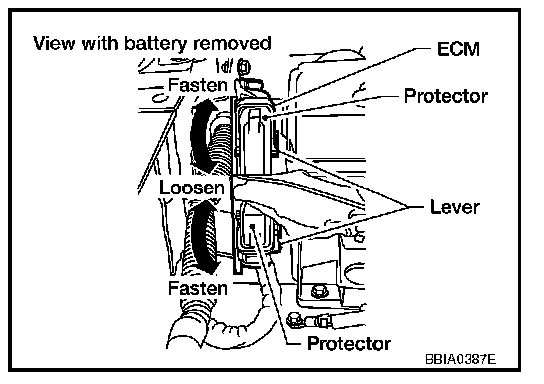 View with battery removed

ECM

Fasten

Protector

Loosen

Lever

Fasten

Protector

BBIA0387E