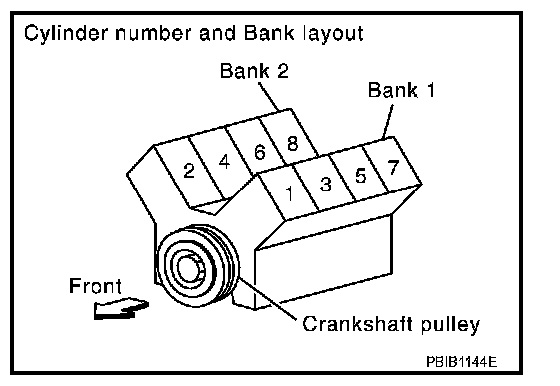 Cylinder number and Bank layout

Bank 2

Bank 1

2
4
6
8

1
3
5
7

Front

Crankshaft pulley

PBIB1144E