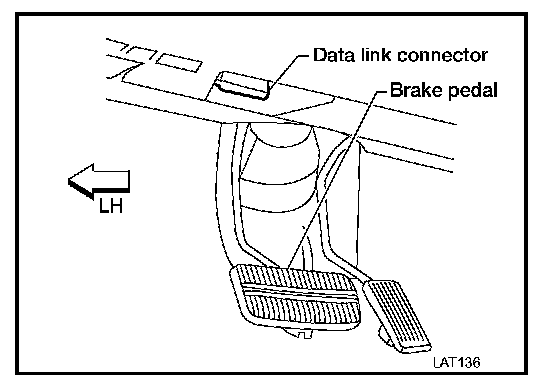 Data link connector
Brake pedal
LH
LAT136