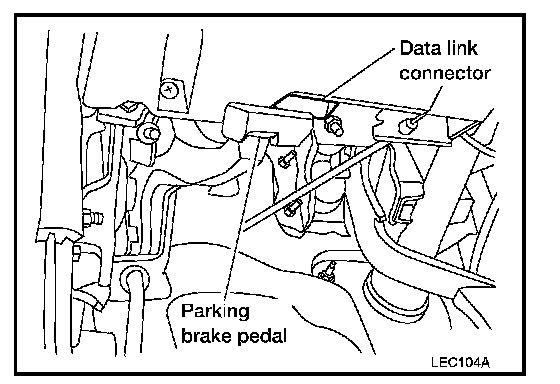 Data link connector

Parking brake pedal

LEC104A