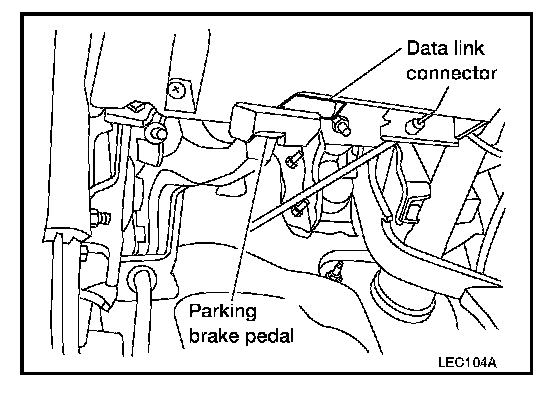 Data link connector

Parking brake pedal

LEC104A