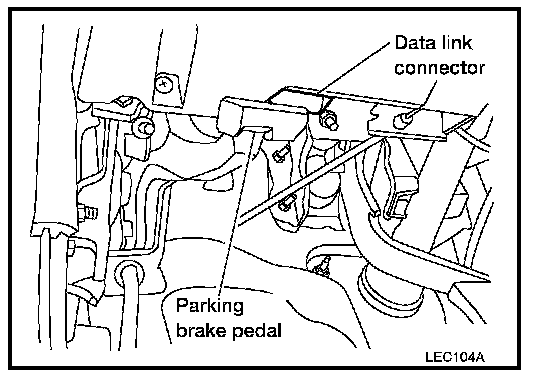 Data link connector

Parking brake pedal

LEC104A