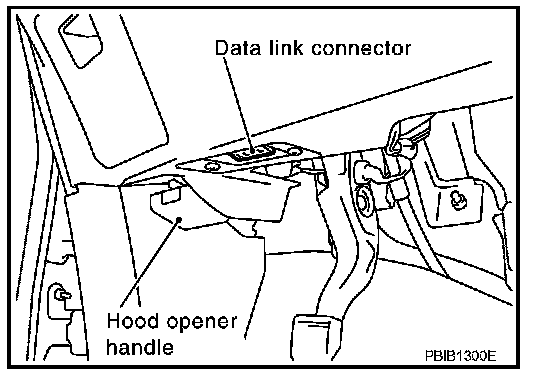 Data link connector

Hood opener handle

PBIB1300E