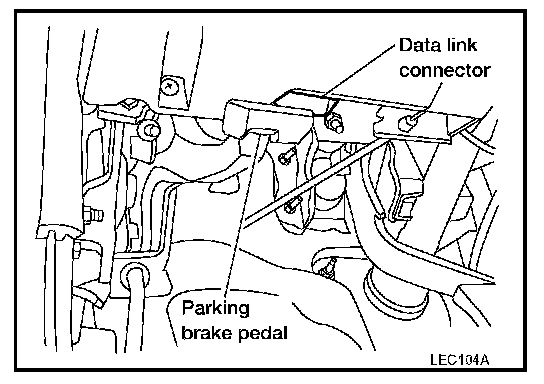 Data link connector

Parking brake pedal

LEC104A