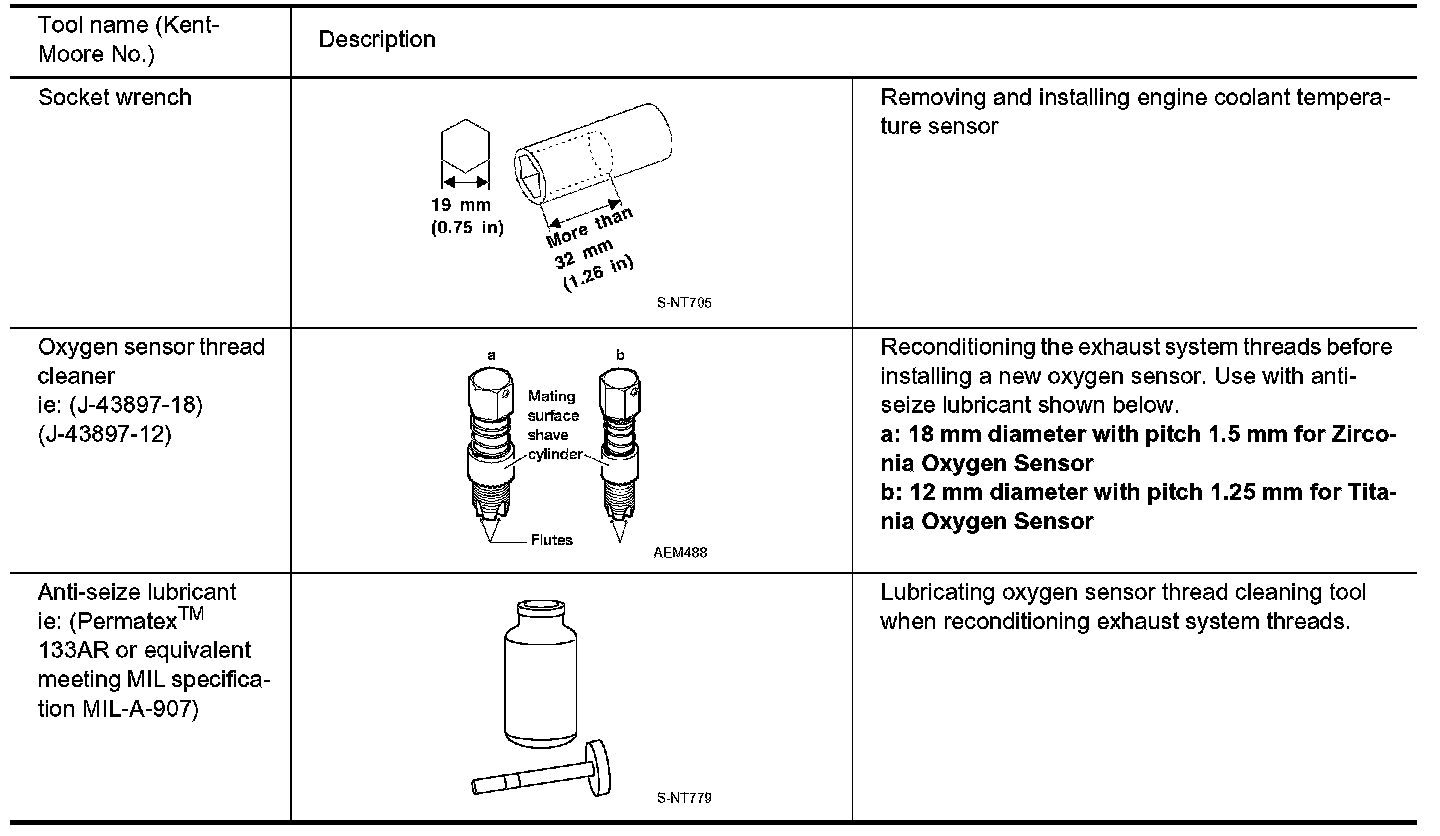 | Tool name (Kent-Moore No.) | Description | |
|---|---|---|
| Socket wrench | 19 mm (0.75 in) More than 32 mm (1.26 in) S-NT705 | Removing and installing engine coolant temperature sensor |
| Oxygen sensor thread cleaner ie: (J-43897-18) (J-43897-12) | a b Mating surface shave cylinder Flutes AEM488 | Reconditioning the exhaust system threads before installing a new oxygen sensor. Use with anti-seize lubricant shown below. **a: 18 mm diameter with pitch 1.5 mm for Zirconia Oxygen Sensor** **b: 12 mm diameter with pitch 1.25 mm for Titania Oxygen Sensor** |
| Anti-seize lubricant ie: (Permatex$^{TM}$ 133AR or equivalent meeting MIL specification MIL-A-907) | S-NT779 | Lubricating oxygen sensor thread cleaning tool when reconditioning exhaust system threads. |