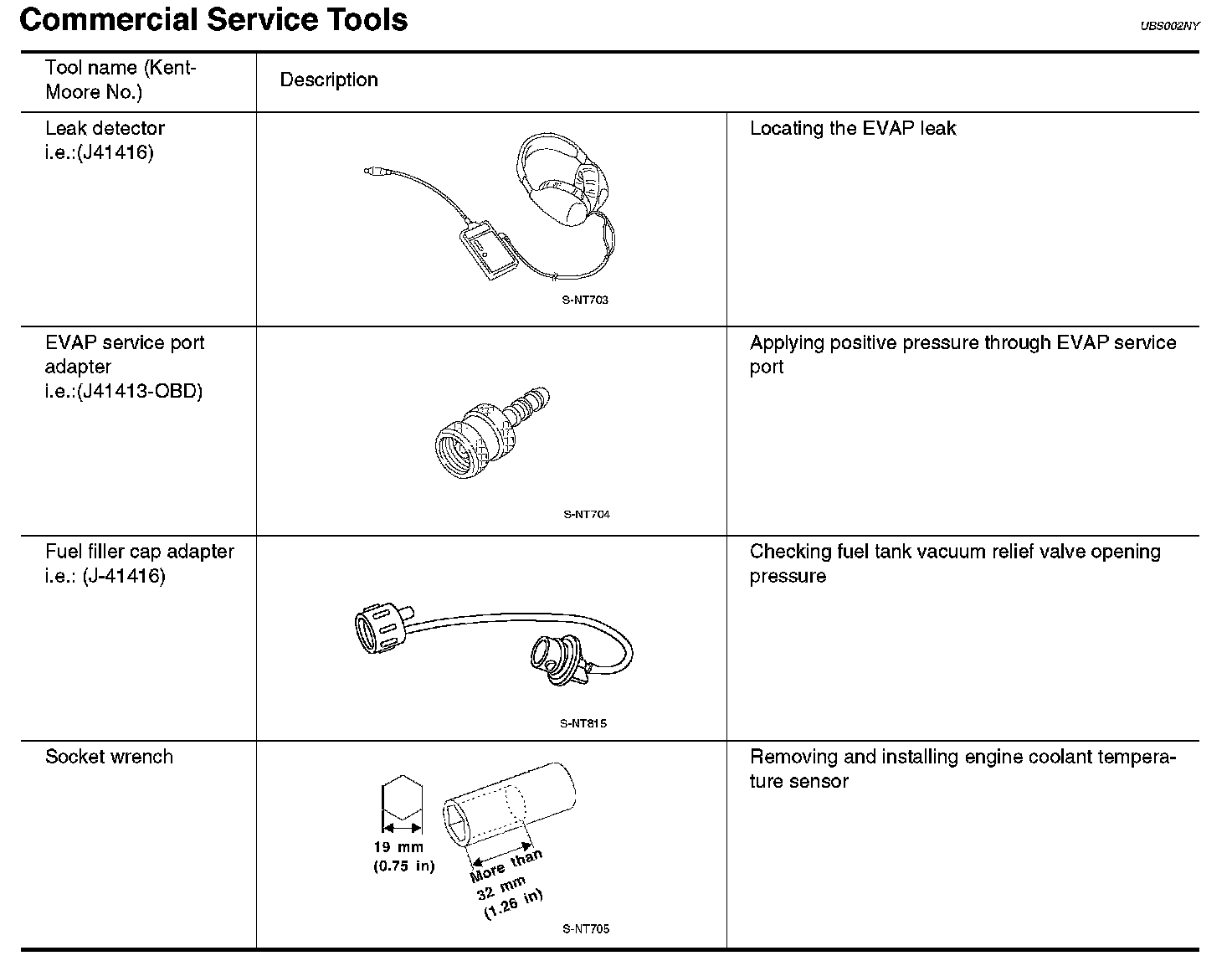 Commercial Service Tools

UBS002NY

| Tool name (Kent-Moore No.) | Description | |
|---|---|---|
| Leak detector i.e.:(J41416) | S-NT703 | Locating the EVAP leak |
| EVAP service port adapter i.e.:(J41413-OBD) | S-NT704 | Applying positive pressure through EVAP service port |
| Fuel filler cap adapter i.e.: (J-41416) | S-NT815 | Checking fuel tank vacuum relief valve opening pressure |
| Socket wrench | 19 mm (0.75 in) More than 32 mm (1.26 in) S-NT705 | Removing and installing engine coolant temperature sensor |