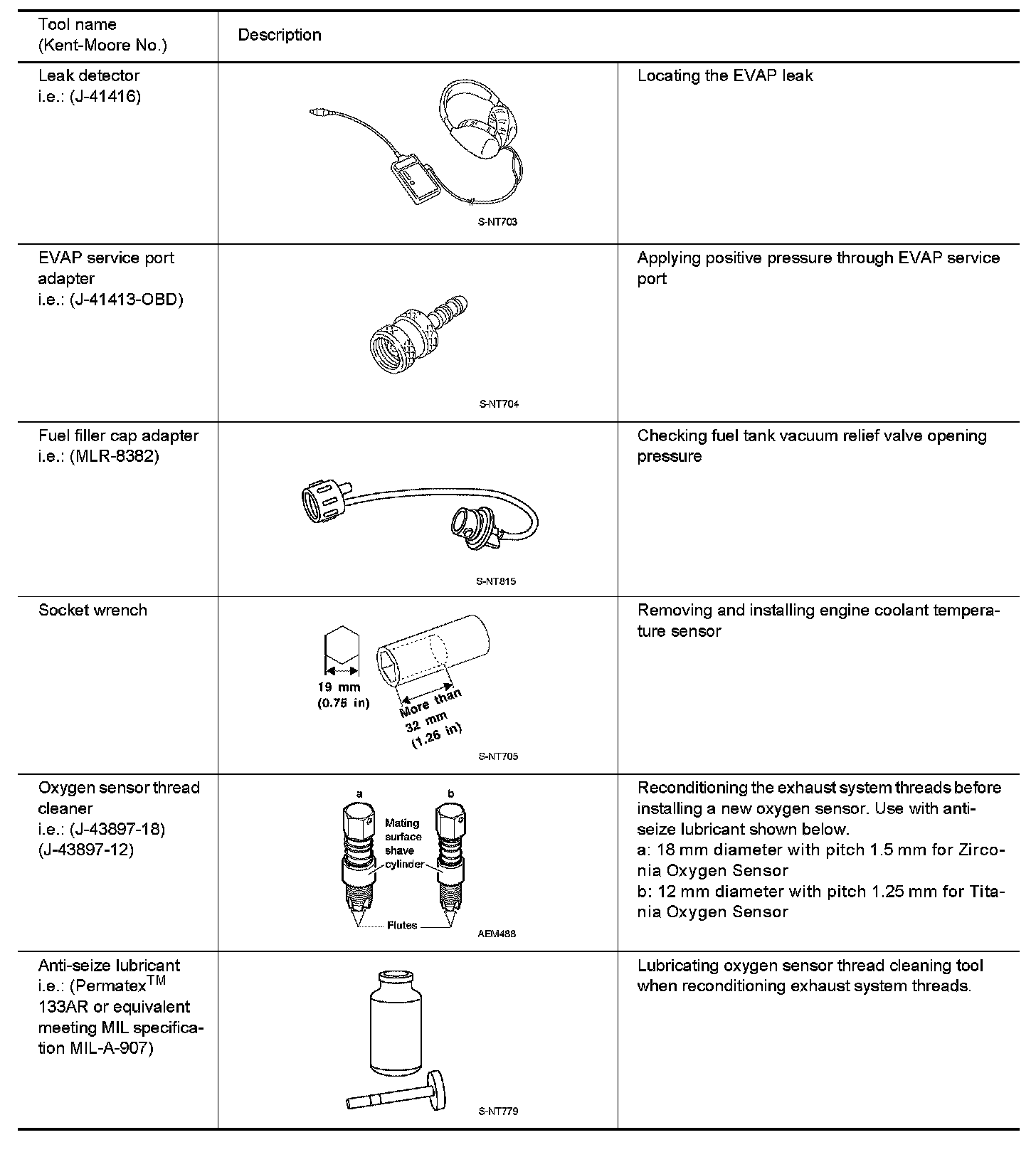 | Tool name (Kent-Moore No.) | Description | |
|---|---|---|
| Leak detector i.e.: (J-41416) | S-NT703 | Locating the EVAP leak |
| EVAP service port adapter i.e.: (J-41413-OBD) | S-NT704 | Applying positive pressure through EVAP service port |
| Fuel filler cap adapter i.e.: (MLR-8382) | S-NT815 | Checking fuel tank vacuum relief valve opening pressure |
| Socket wrench | 19 mm (0.75 in) More than 32 mm (1.26 in) S-NT705 | Removing and installing engine coolant temperature sensor |
| Oxygen sensor thread cleaner i.e.: (J-43897-18) (J-43897-12) | a b Mating surface shave cylinder Flutes AEM488 | Reconditioning the exhaust system threads before installing a new oxygen sensor. Use with anti-seize lubricant shown below. a: 18 mm diameter with pitch 1.5 mm for Zirconia Oxygen Sensor b: 12 mm diameter with pitch 1.25 mm for Titania Oxygen Sensor |
| Anti-seize lubricant i.e.: (Permatex$^{TM}$ 133AR or equivalent meeting MIL specification MIL-A-907) | S-NT779 | Lubricating oxygen sensor thread cleaning tool when reconditioning exhaust system threads. |