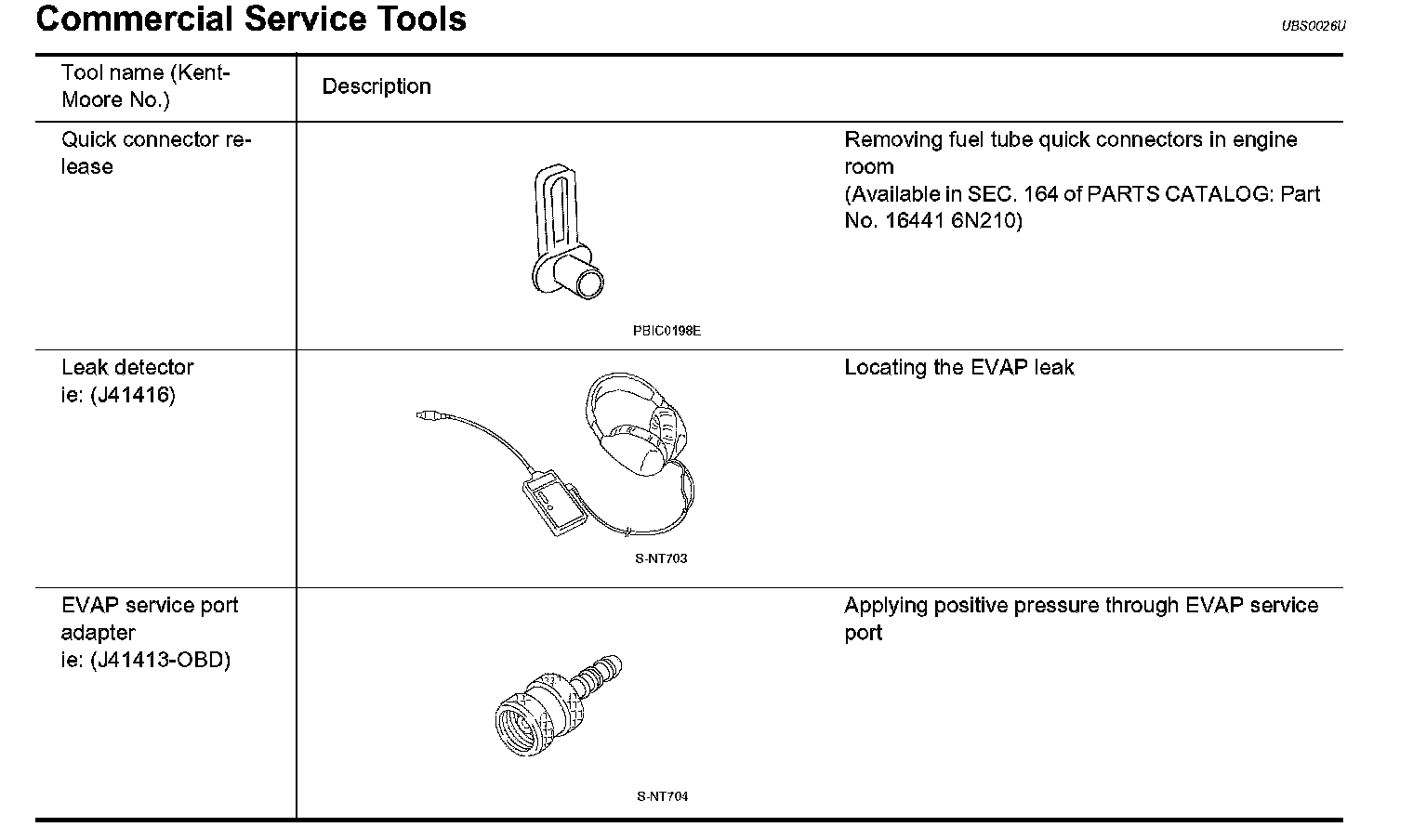 Commercial Service Tools

UBS0026U

| Tool name (Kent-Moore No.) | Description | |
|---|---|---|
| Quick connector release | PBIC0198E | Removing fuel tube quick connectors in engine room (Available in SEC. 164 of PARTS CATALOG: Part No. 16441 6N210) |
| Leak detector ie: (J41416) | S-NT703 | Locating the EVAP leak |
| EVAP service port adapter ie: (J41413-OBD) | S-NT704 | Applying positive pressure through EVAP service port |