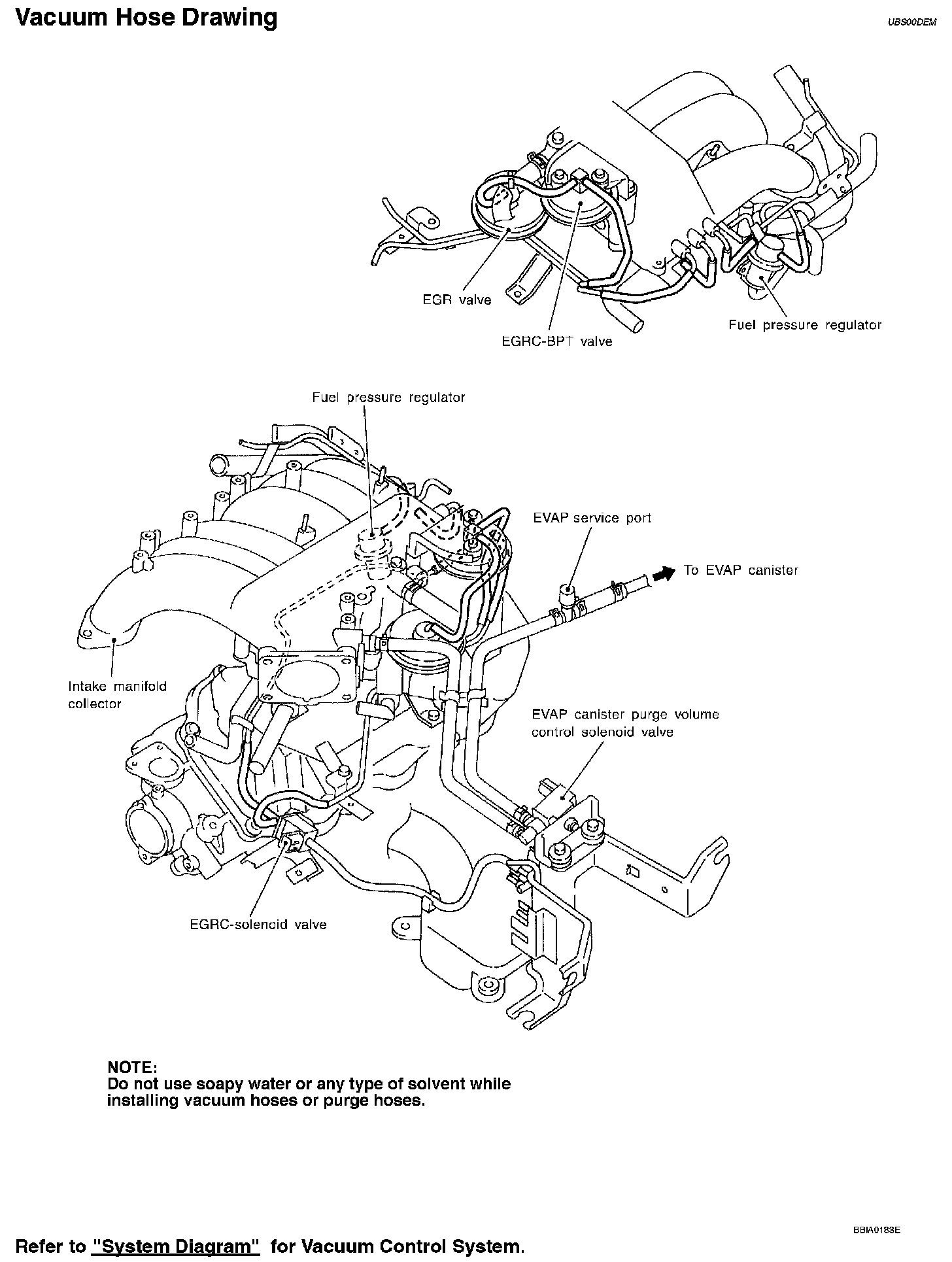 Vacuum Hose Drawing

UBS00DEM

EGR valve

EGRC-BPT valve

Fuel pressure regulator

Fuel pressure regulator

EVAP service port

To EVAP canister

Intake manifold collector

EVAP canister purge volume control solenoid valve

EGRC-solenoid valve

NOTE:
Do not use soapy water or any type of solvent while installing vacuum hoses or purge hoses.

BBIA0183E

Refer to "System Diagram" for Vacuum Control System.