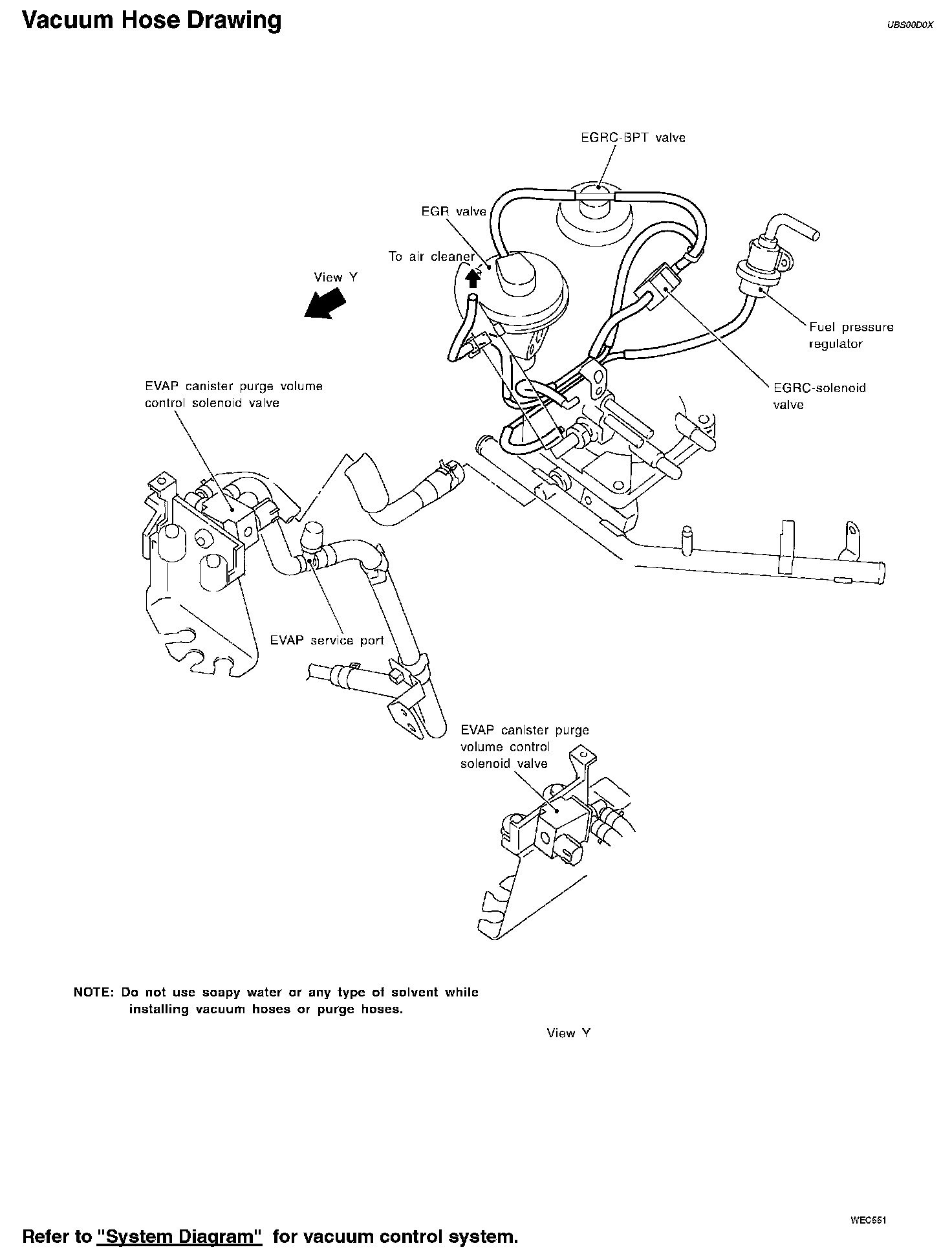 Vacuum Hose Drawing

UBS00D0X

EGRC-BPT valve

EGR valve

To air cleaner

View Y

Fuel pressure regulator

EGRC-solenoid valve

EVAP canister purge volume control solenoid valve

EVAP service port

EVAP canister purge volume control solenoid valve

NOTE: Do not use soapy water or any type of solvent while installing vacuum hoses or purge hoses.

View Y

WEC551

Refer to "System Diagram" for vacuum control system.