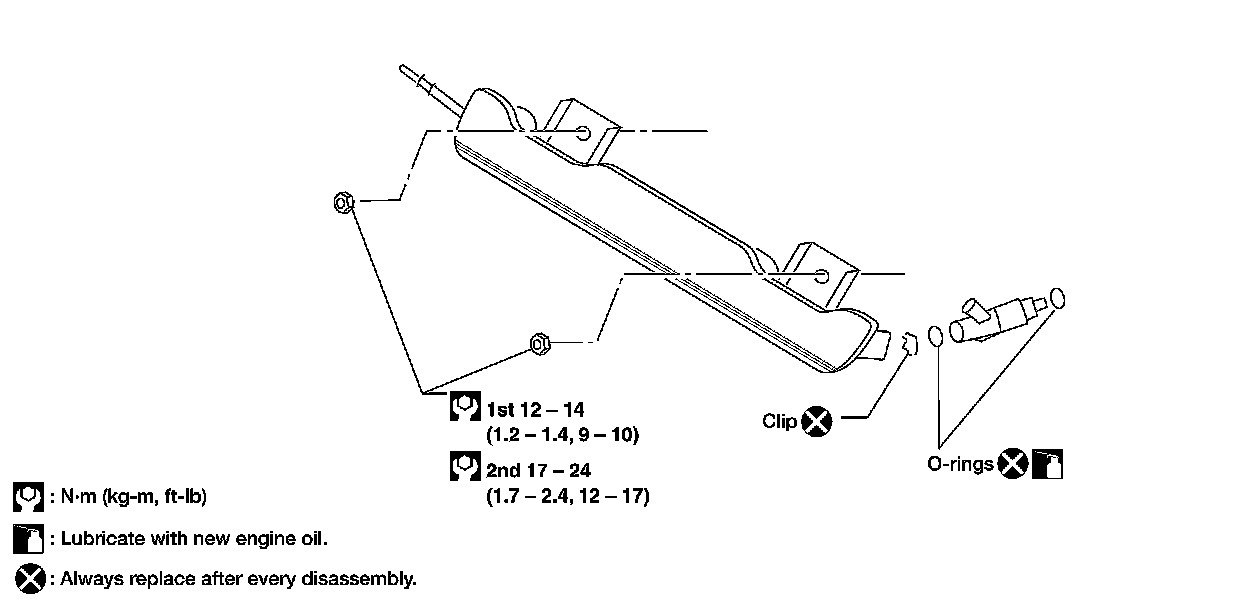 1st 12 – 14
(1.2 – 1.4, 9 – 10)

2nd 17 – 24
(1.7 – 2.4, 12 – 17)

Clip

O-rings

: N·m (kg-m, ft-lb)

: Lubricate with new engine oil.

: Always replace after every disassembly.