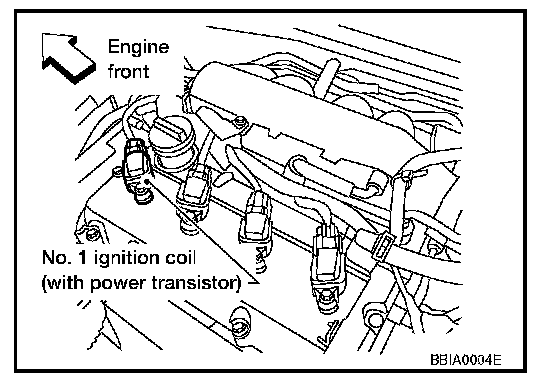 Engine front

No. 1 ignition coil (with power transistor)

BBIA0004E