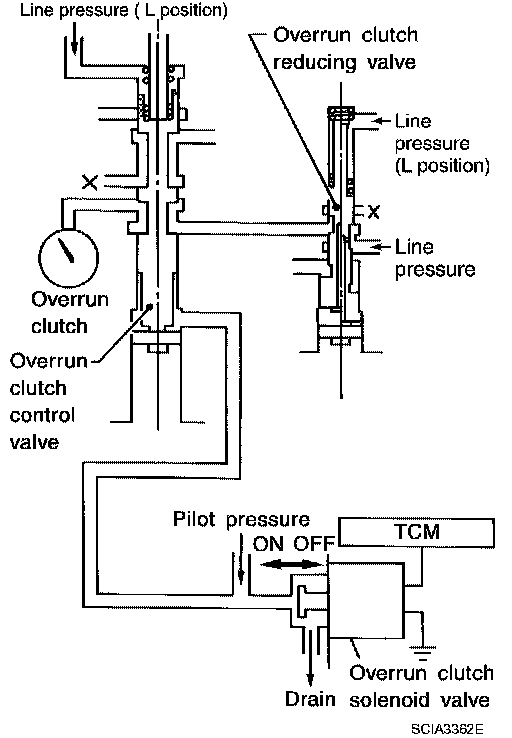 Line pressure ( L position)

Overrun clutch reducing valve

Line pressure (L position)

X

X

Line pressure

Overrun clutch

Overrun clutch control valve

Pilot pressure

ON OFF

TCM

Drain

Overrun clutch solenoid valve

SCIA3362E