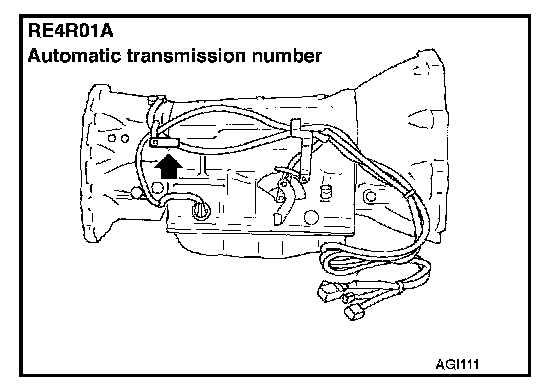 RE4R01A
Automatic transmission number

AGI111