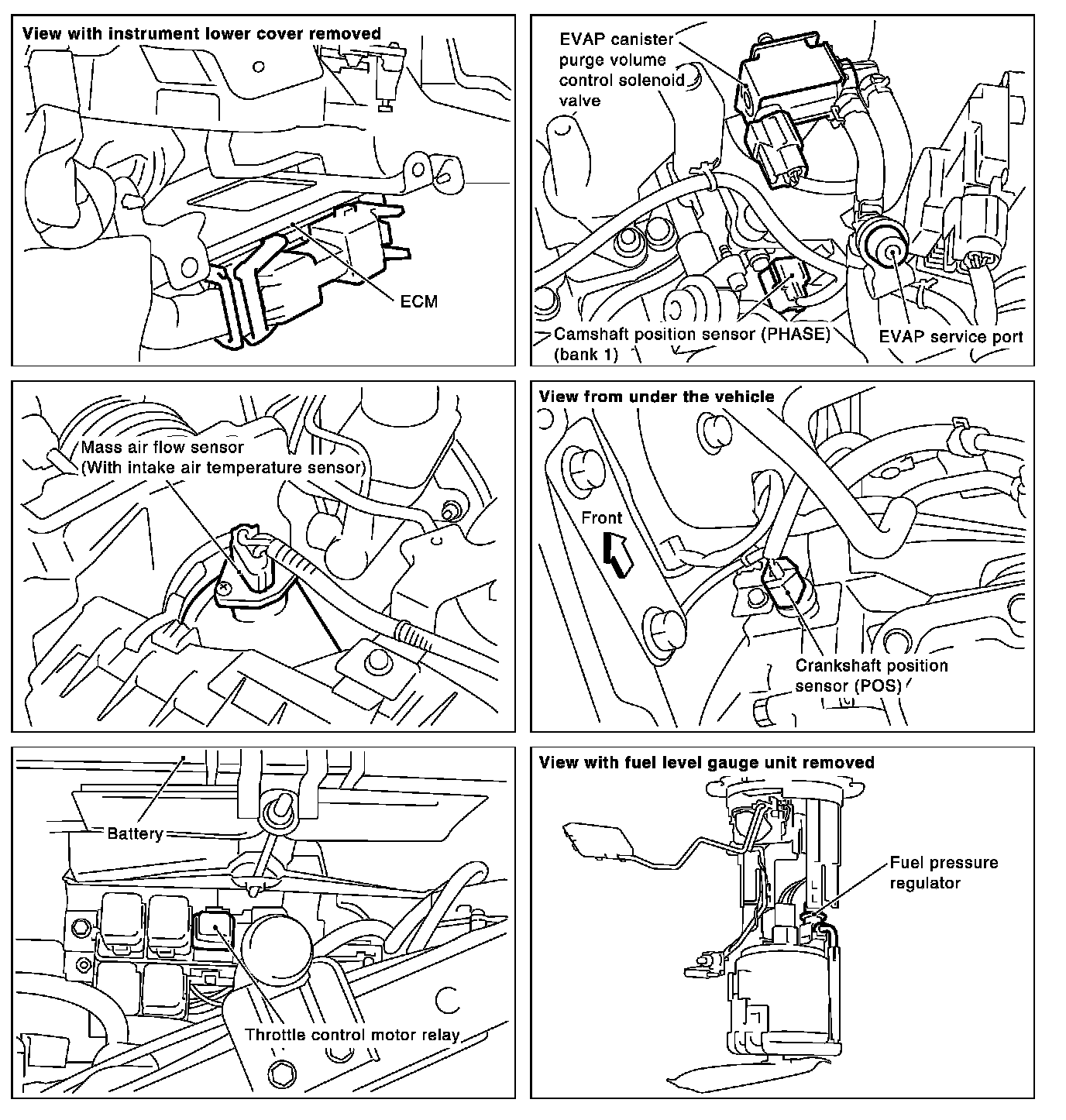 View with instrument lower cover removed

ECM

EVAP canister purge volume control solenoid valve

Camshaft position sensor (PHASE) (bank 1)

EVAP service port

Mass air flow sensor (With intake air temperature sensor)

View from under the vehicle

Front

Crankshaft position sensor (POS)

Battery

Throttle control motor relay

View with fuel level gauge unit removed

Fuel pressure regulator