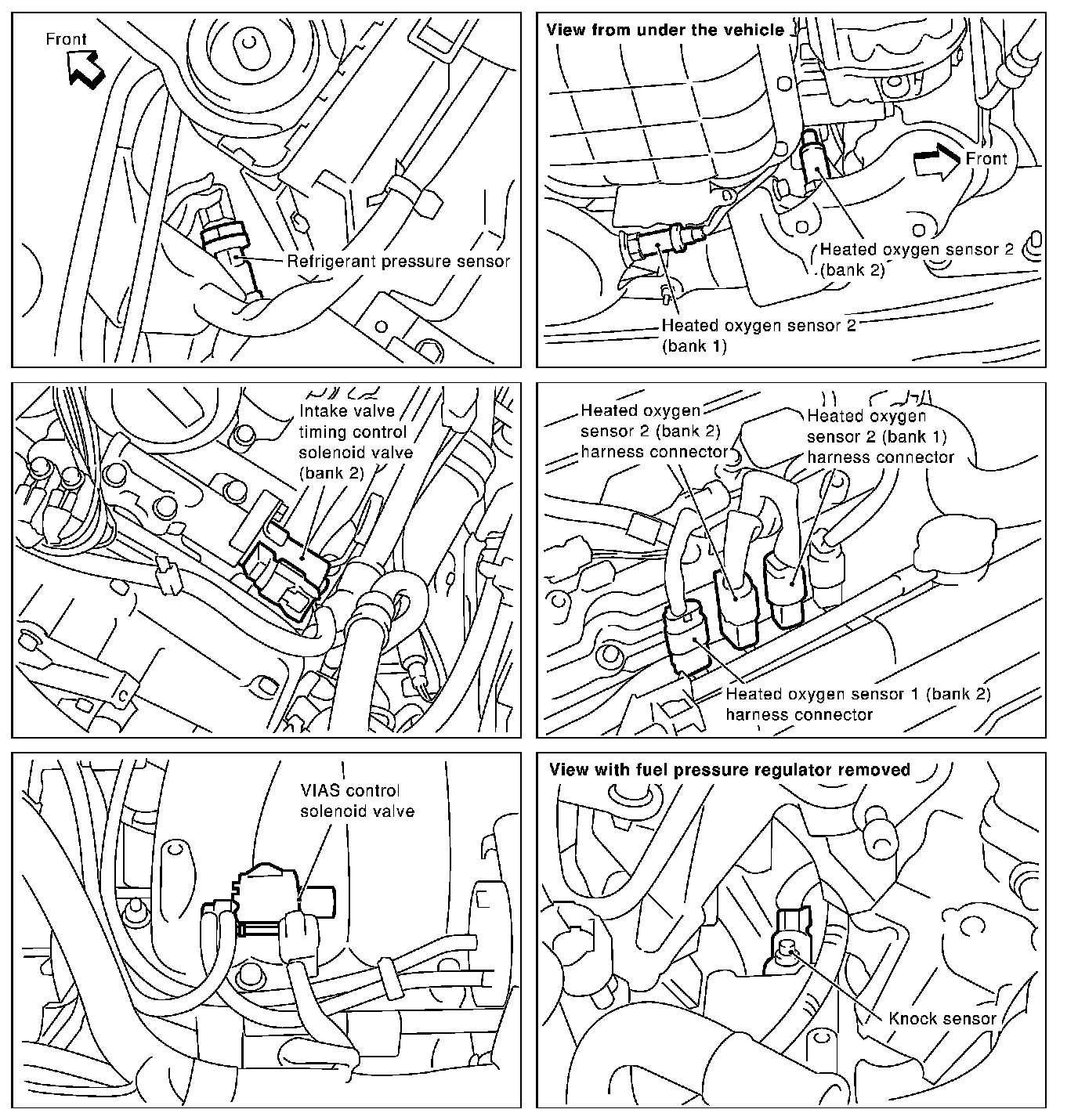 Front

Refrigerant pressure sensor

View from under the vehicle

Front

Heated oxygen sensor 2 (bank 2)

Heated oxygen sensor 2 (bank 1)

Intake valve timing control solenoid valve (bank 2)

Heated oxygen sensor 2 (bank 2) harness connector

Heated oxygen sensor 2 (bank 1) harness connector

Heated oxygen sensor 1 (bank 2) harness connector

VIAS control solenoid valve

View with fuel pressure regulator removed

Knock sensor