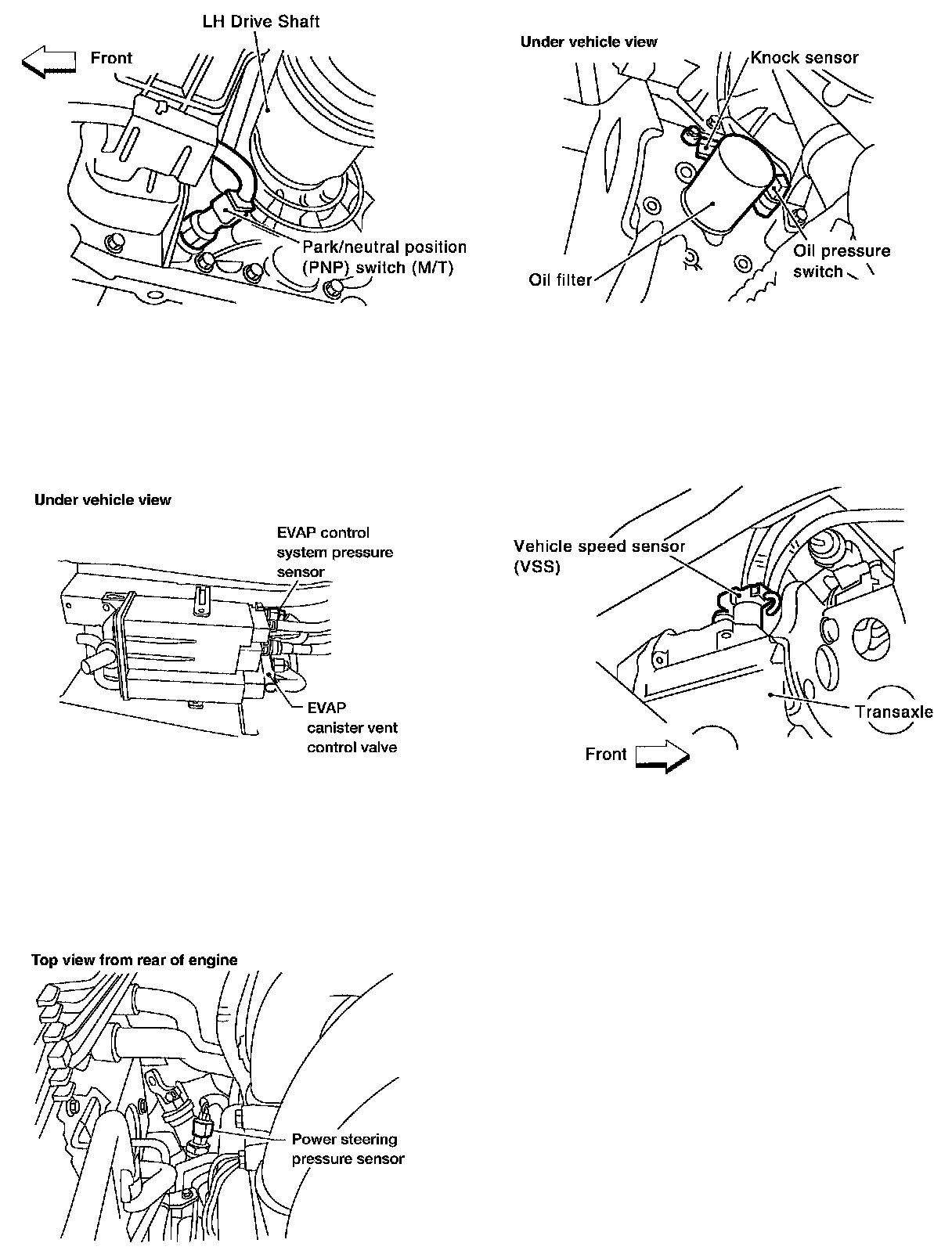 LH Drive Shaft
Front
Park/neutral position (PNP) switch (M/T)

Under vehicle view
Knock sensor
Oil pressure switch
Oil filter

Under vehicle view
EVAP control system pressure sensor
EVAP canister vent control valve

Vehicle speed sensor (VSS)
Transaxle
Front

Top view from rear of engine
Power steering pressure sensor