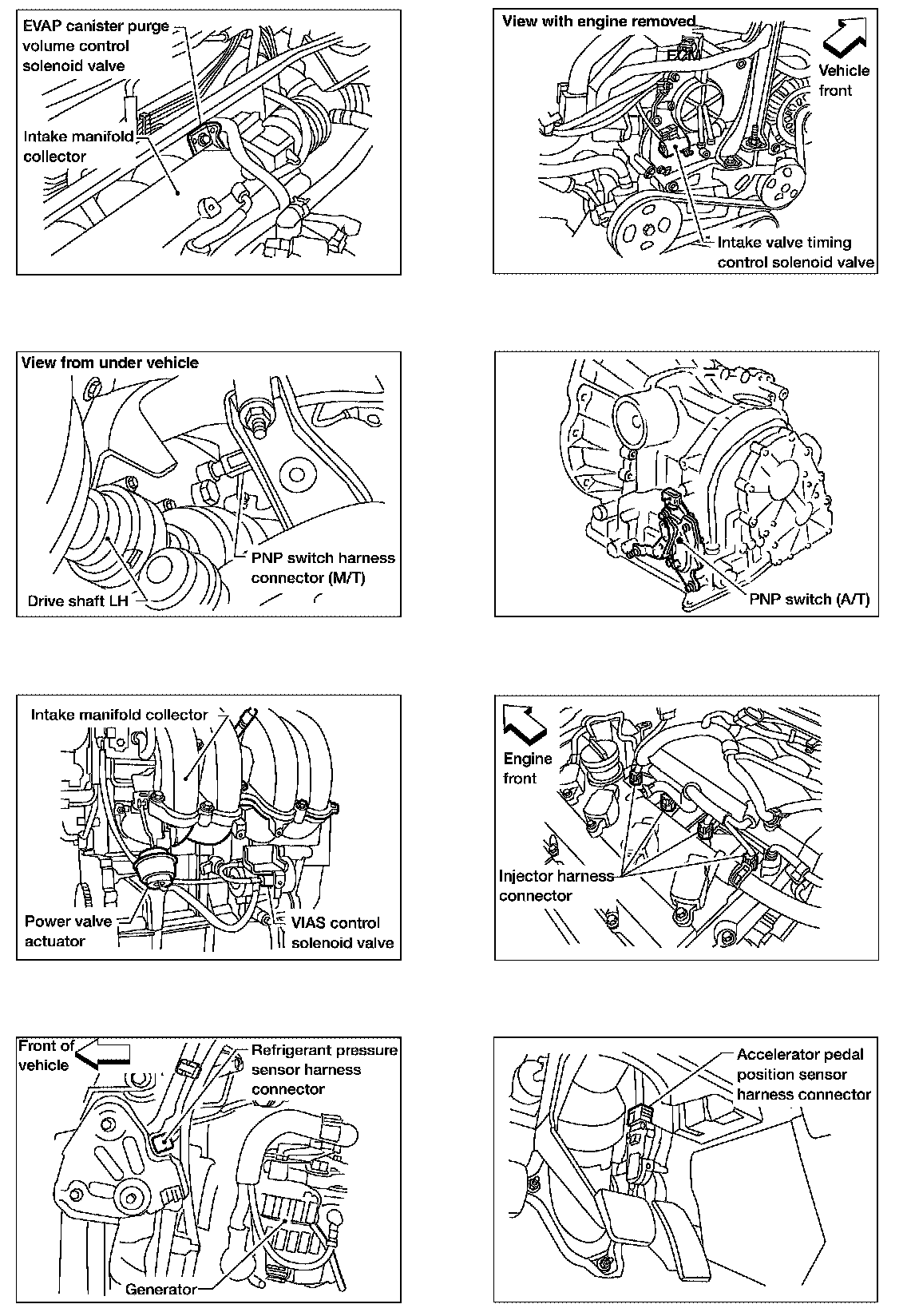 EVAP canister purge volume control solenoid valve

Intake manifold collector

View with engine removed

ECM

Vehicle front

Intake valve timing control solenoid valve

View from under vehicle

PNP switch harness connector (M/T)

Drive shaft LH

PNP switch (A/T)

Intake manifold collector

Power valve actuator

VIAS control solenoid valve

Engine front

Injector harness connector

Front of vehicle

Refrigerant pressure sensor harness connector

Generator

Accelerator pedal position sensor harness connector