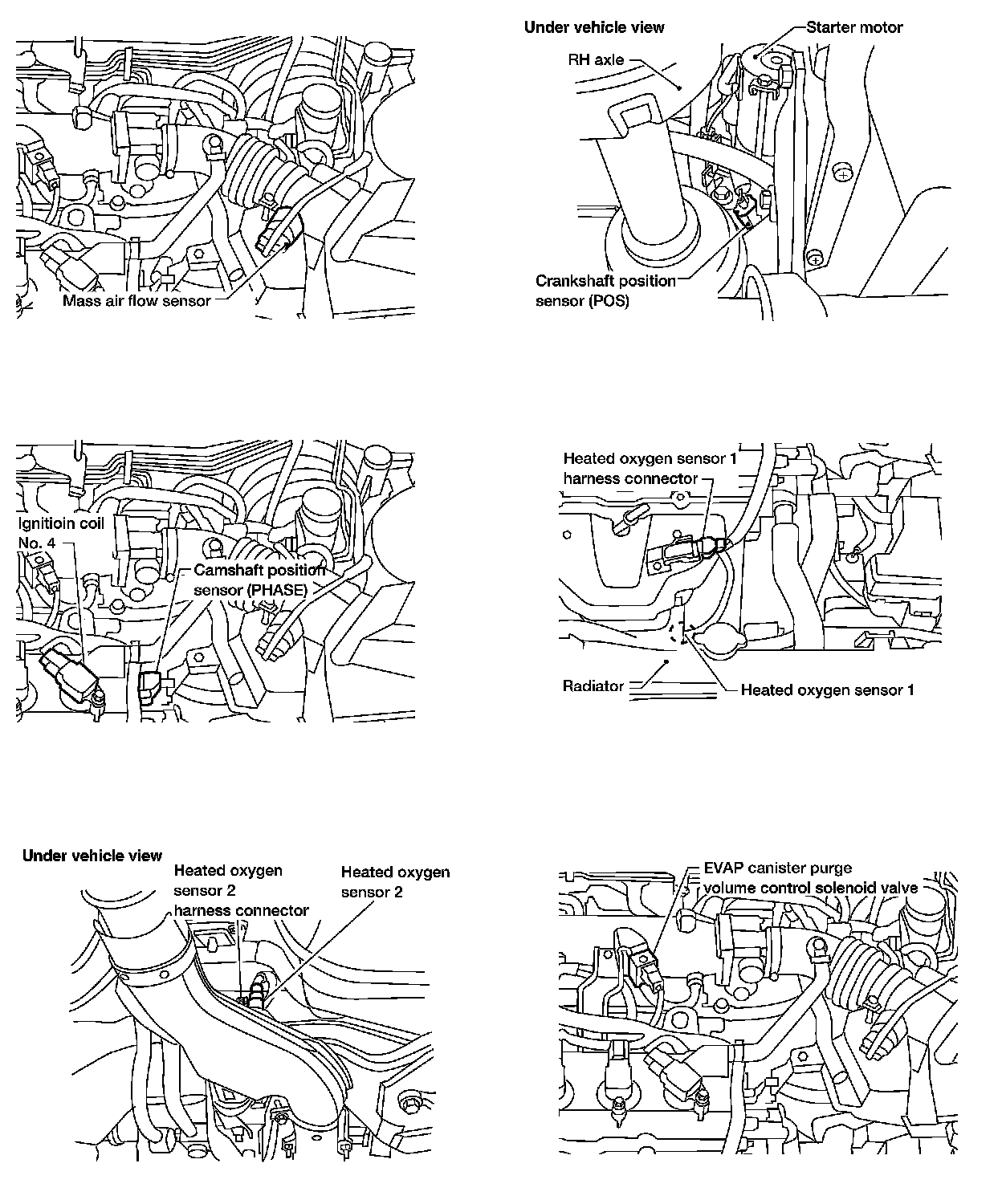 Mass air flow sensor

Under vehicle view
Starter motor
RH axle
Crankshaft position sensor (POS)

Ignitioin coil No. 4
Camshaft position sensor (PHASE)

Heated oxygen sensor 1 harness connector
Radiator
Heated oxygen sensor 1

Under vehicle view
Heated oxygen sensor 2 harness connector
Heated oxygen sensor 2

EVAP canister purge volume control solenoid valve