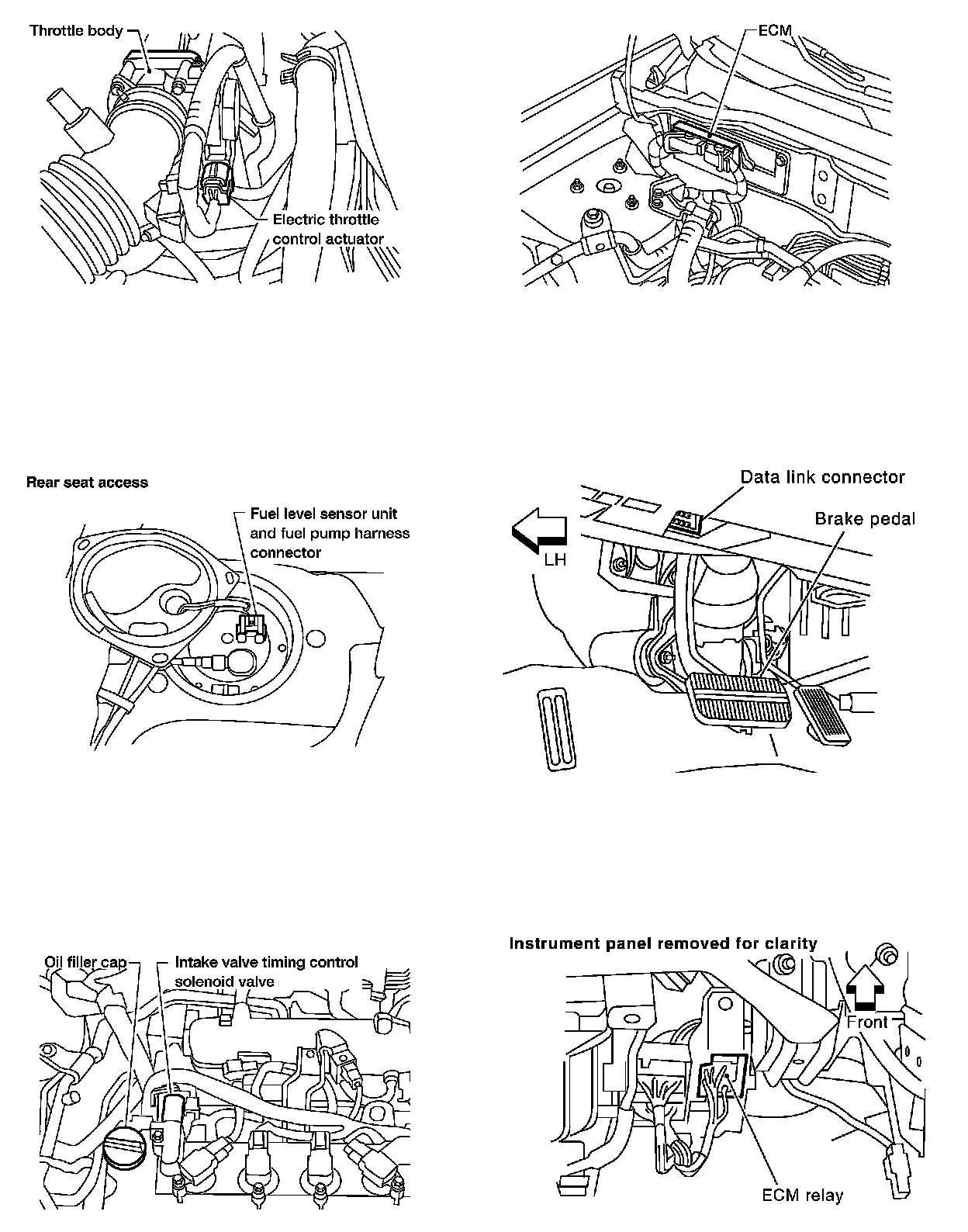 Throttle body

Electric throttle control actuator

ECM

Rear seat access

Fuel level sensor unit and fuel pump harness connector

Data link connector

Brake pedal

LH

Oil filler cap

Intake valve timing control solenoid valve

Instrument panel removed for clarity

Front

ECM relay