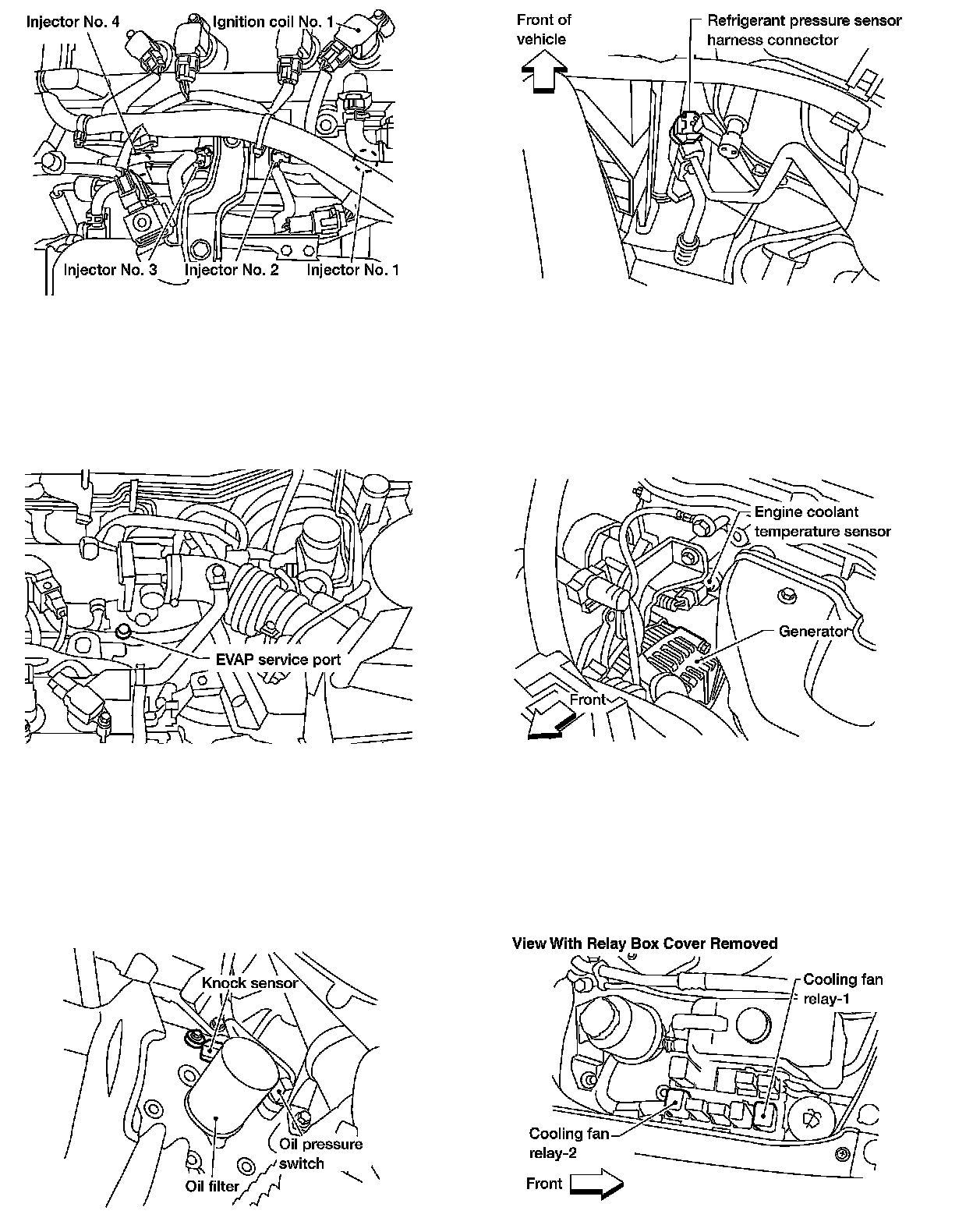 Injector No. 4
Ignition coil No. 1
Injector No. 3
Injector No. 2
Injector No. 1

Front of vehicle
Refrigerant pressure sensor harness connector

EVAP service port

Engine coolant temperature sensor
Generator
Front

Knock sensor
Oil pressure switch
Oil filter

View With Relay Box Cover Removed
Cooling fan relay-1
Cooling fan relay-2
Front