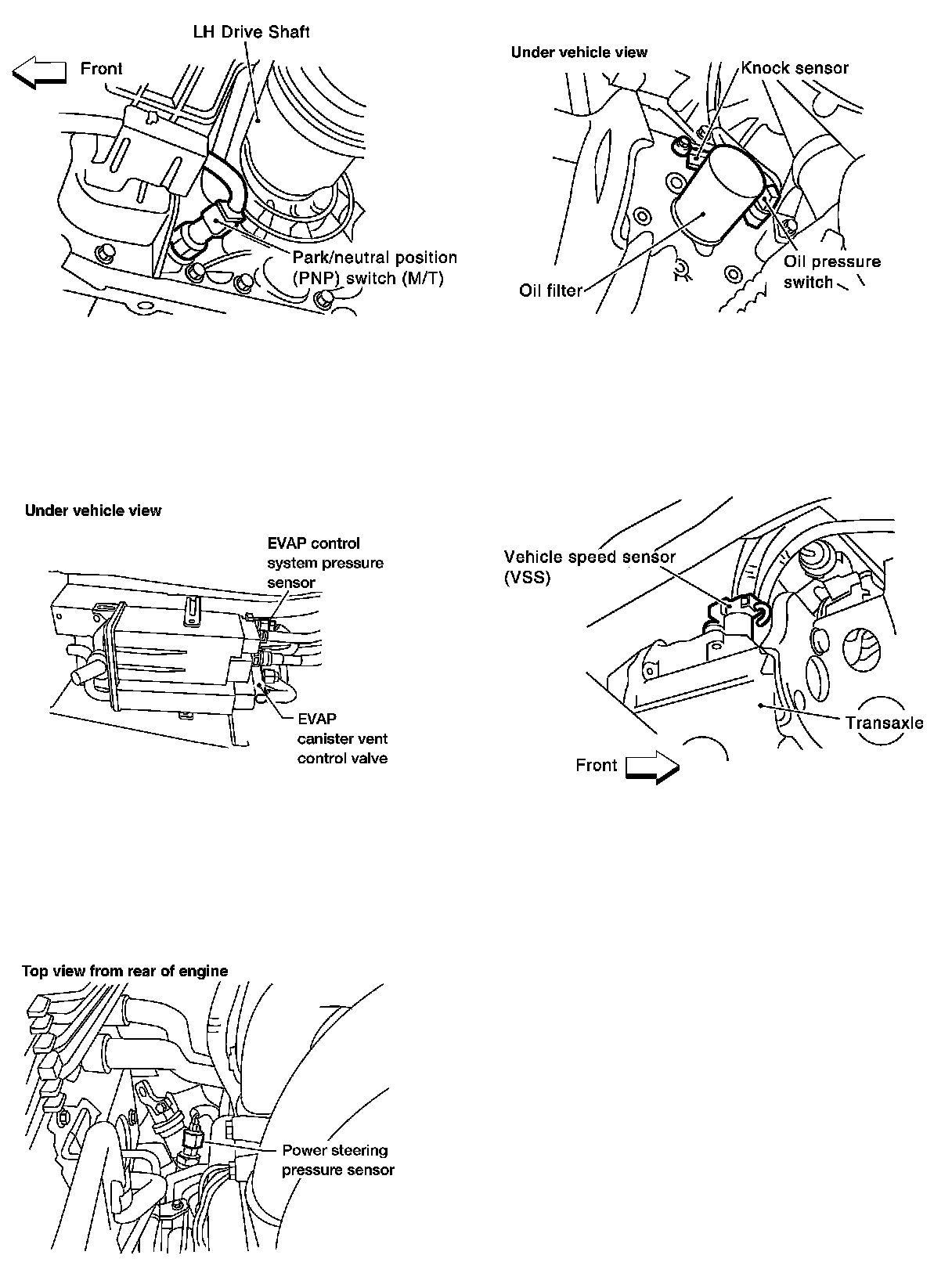 LH Drive Shaft

Front

Park/neutral position (PNP) switch (M/T)

Under vehicle view

Knock sensor

Oil pressure switch

Oil filter

Under vehicle view

EVAP control system pressure sensor

EVAP canister vent control valve

Vehicle speed sensor (VSS)

Transaxle

Front

Top view from rear of engine

Power steering pressure sensor