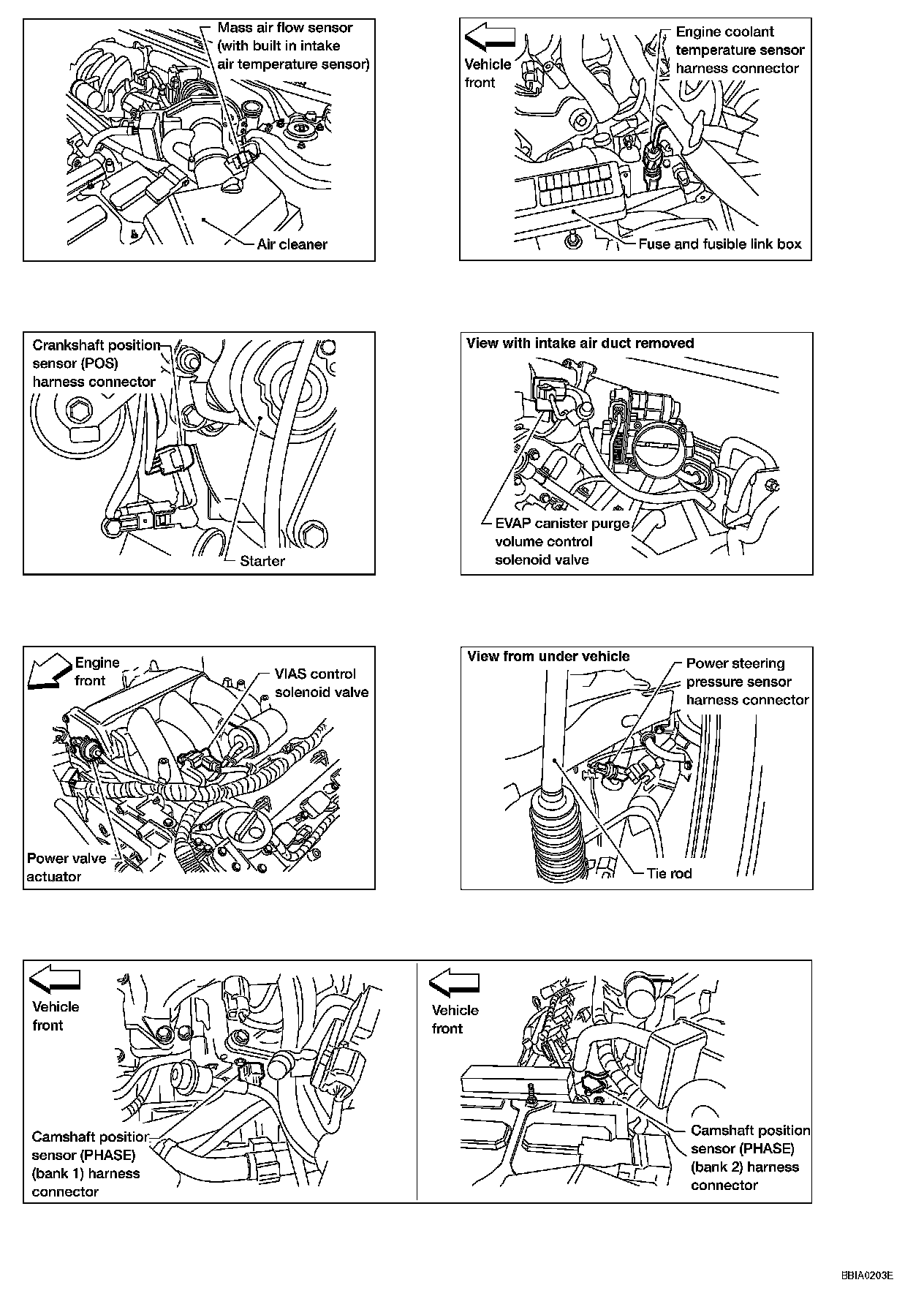 Mass air flow sensor (with built in intake air temperature sensor)

Air cleaner

Vehicle front

Engine coolant temperature sensor harness connector

Fuse and fusible link box

Crankshaft position sensor (POS) harness connector

Starter

View with intake air duct removed

EVAP canister purge volume control solenoid valve

Engine front

VIAS control solenoid valve

Power valve actuator

View from under vehicle

Power steering pressure sensor harness connector

Tie rod

Vehicle front

Camshaft position sensor (PHASE) (bank 1) harness connector

Vehicle front

Camshaft position sensor (PHASE) (bank 2) harness connector

BBIA0203E