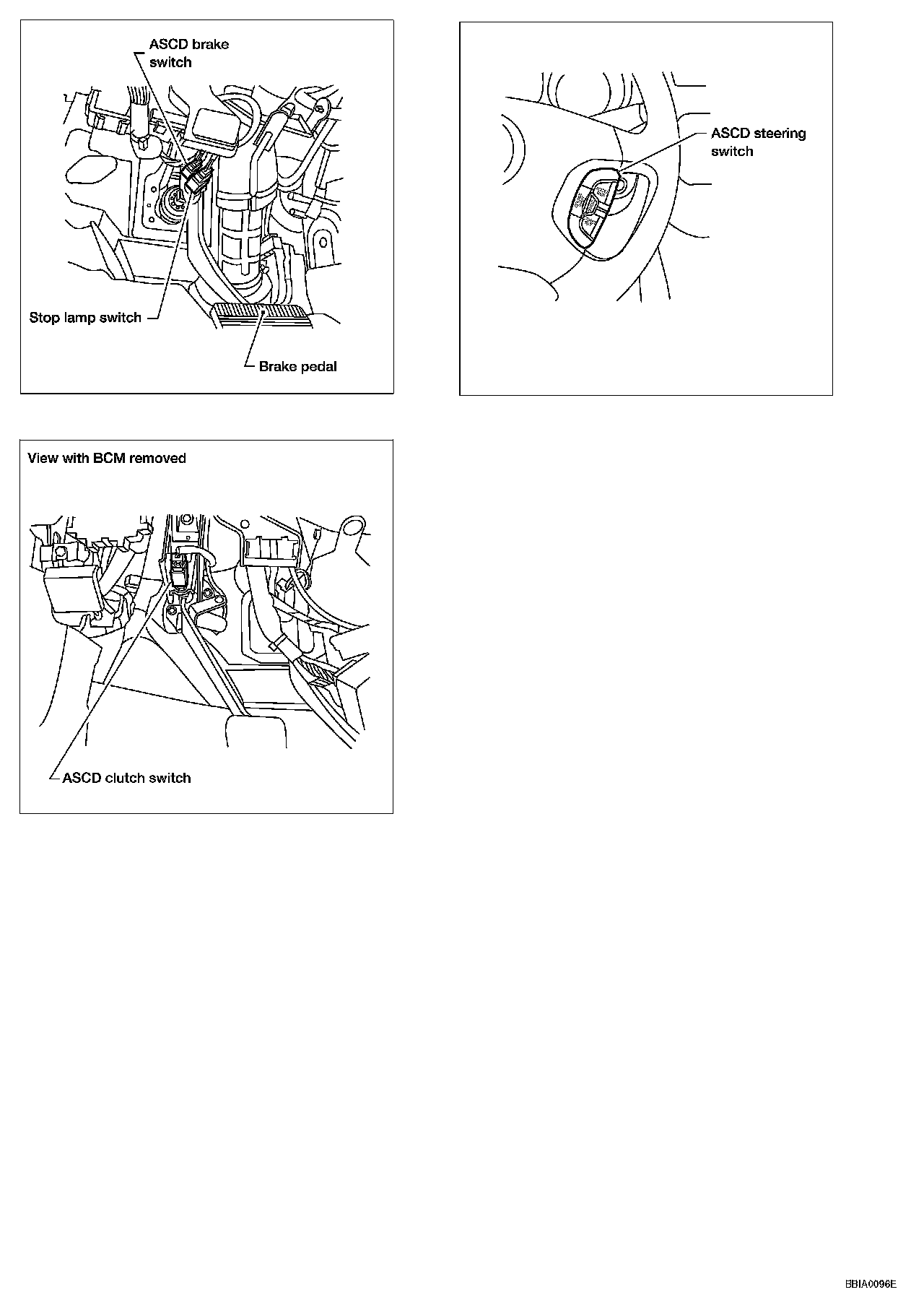 ASCD brake switch

Stop lamp switch

Brake pedal

ASCD steering switch

View with BCM removed

ASCD clutch switch

BBIA0096E