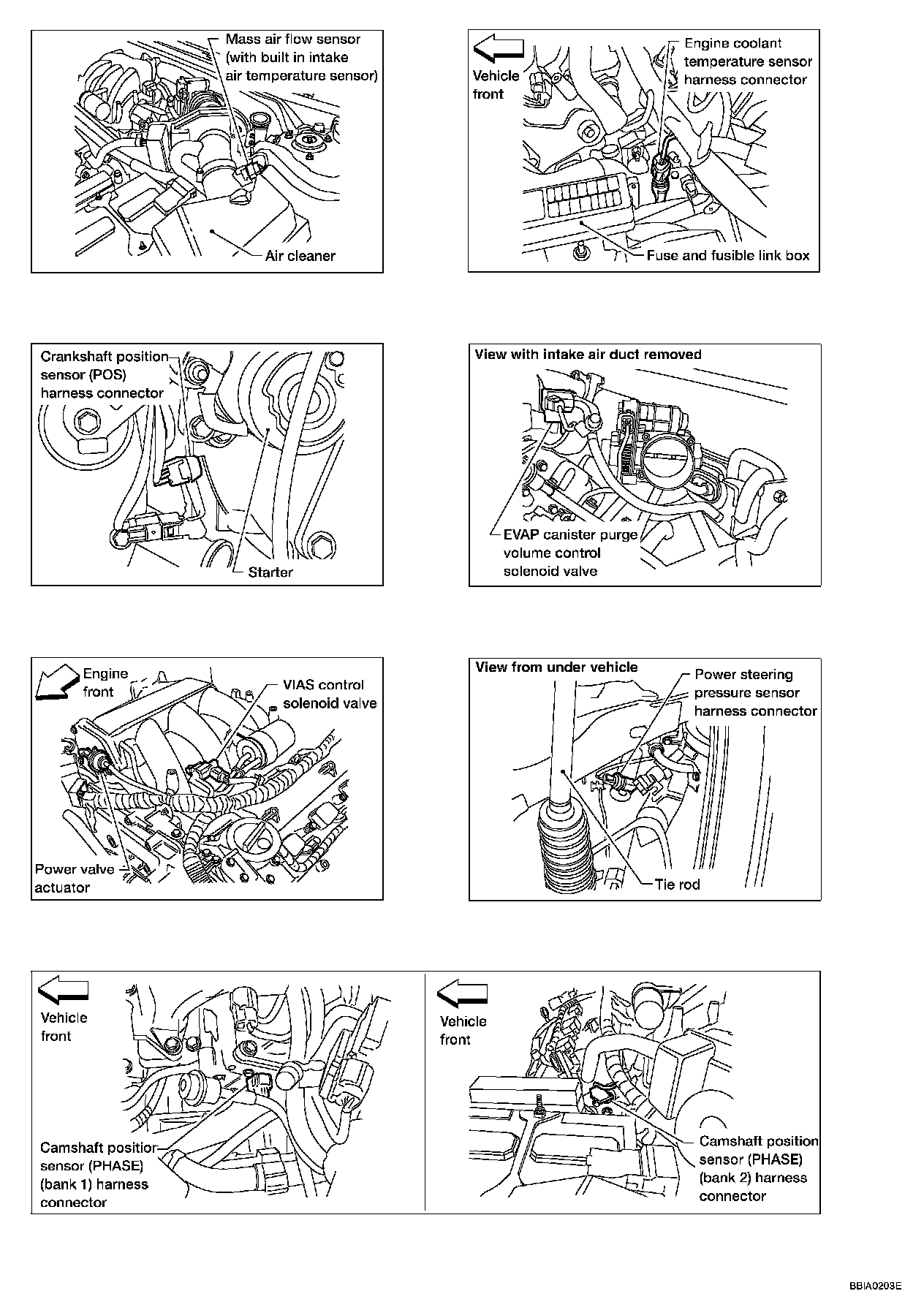 Mass air flow sensor (with built in intake air temperature sensor)

Air cleaner

Vehicle front

Engine coolant temperature sensor harness connector

Fuse and fusible link box

Crankshaft position sensor (POS) harness connector

Starter

View with intake air duct removed

EVAP canister purge volume control solenoid valve

Engine front

VIAS control solenoid valve

Power valve actuator

View from under vehicle

Power steering pressure sensor harness connector

Tie rod

Vehicle front

Camshaft position sensor (PHASE) (bank 1) harness connector

Vehicle front

Camshaft position sensor (PHASE) (bank 2) harness connector

BBIA0203E