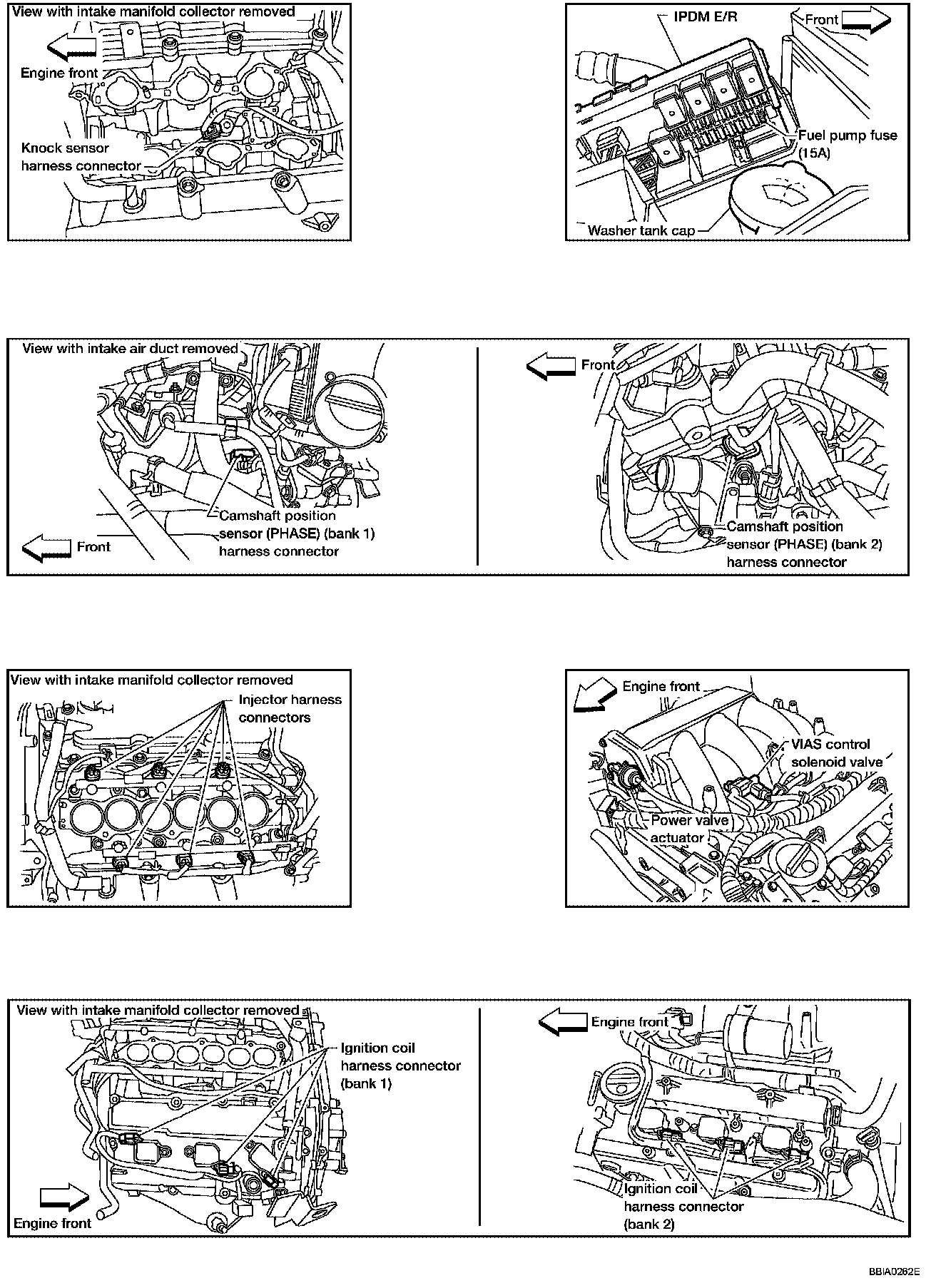 View with intake manifold collector removed

Engine front

Knock sensor harness connector

IPDM E/R

Front

Fuel pump fuse (15A)

Washer tank cap

View with intake air duct removed

Camshaft position sensor (PHASE) (bank 1) harness connector

Front

Front

Camshaft position sensor (PHASE) (bank 2) harness connector

View with intake manifold collector removed

Injector harness connectors

Engine front

VIAS control solenoid valve

Power valve actuator

View with intake manifold collector removed

Ignition coil harness connector (bank 1)

Engine front

Engine front

Ignition coil harness connector (bank 2)

BBIA0262E