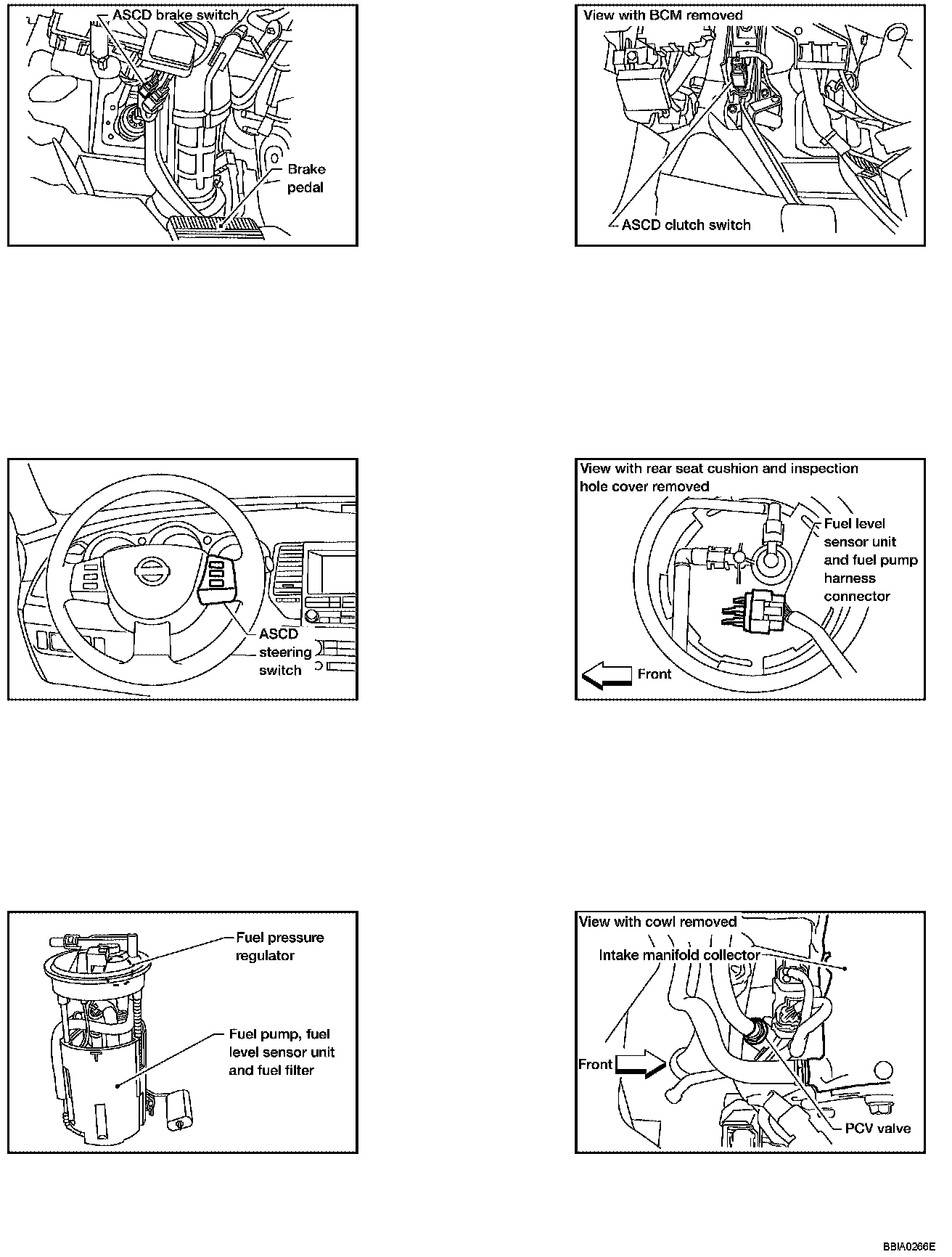 ASCD brake switch

Brake pedal

View with BCM removed

ASCD clutch switch

ASCD steering switch

View with rear seat cushion and inspection hole cover removed

Fuel level sensor unit and fuel pump harness connector

Front

Fuel pressure regulator

Fuel pump, fuel level sensor unit and fuel filter

View with cowl removed

Intake manifold collector

Front

PCV valve

BBIA0266E